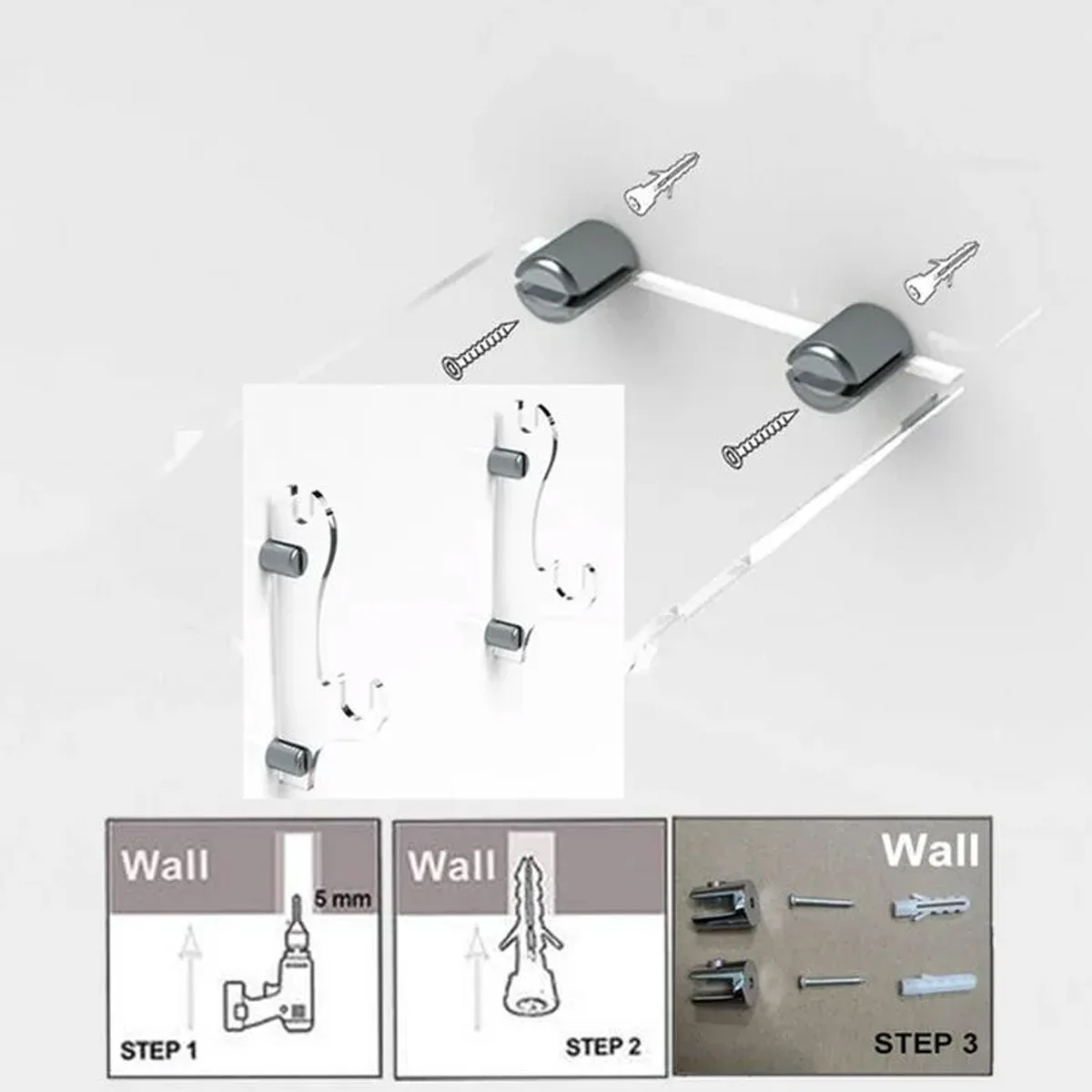 Wall
5 mm
STEP 1

Wall
STEP 2

Wall
STEP 3