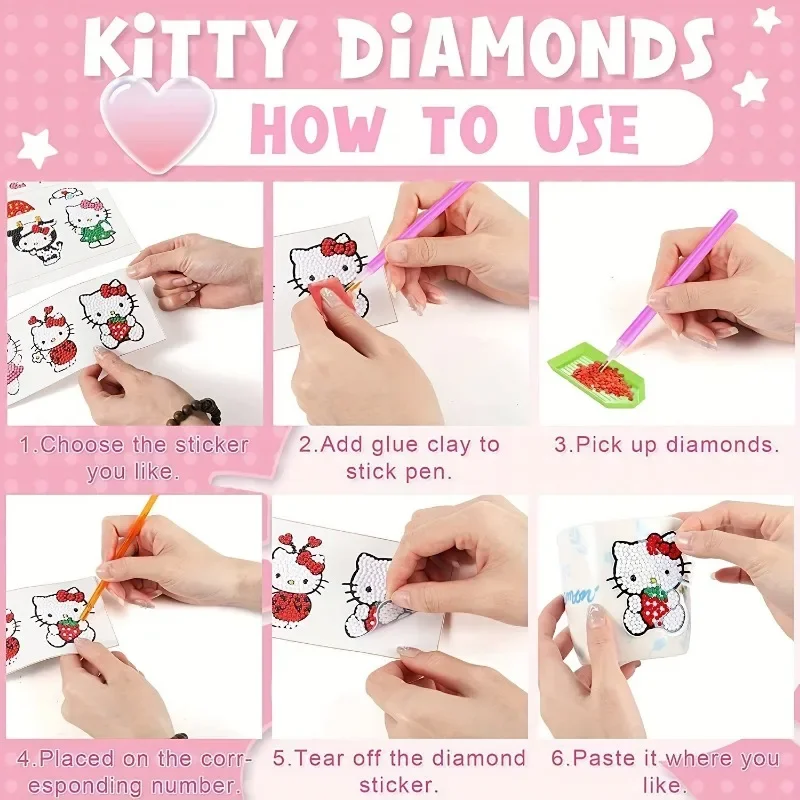 KiTTY DiAMONDS

HOW TO USE

1.Choose the sticker you like.

2.Add glue clay to stick pen.

3.Pick up diamonds.

4.Placed on the corresponding number.

5.Tear off the diamond sticker.

6.Paste it where you like.