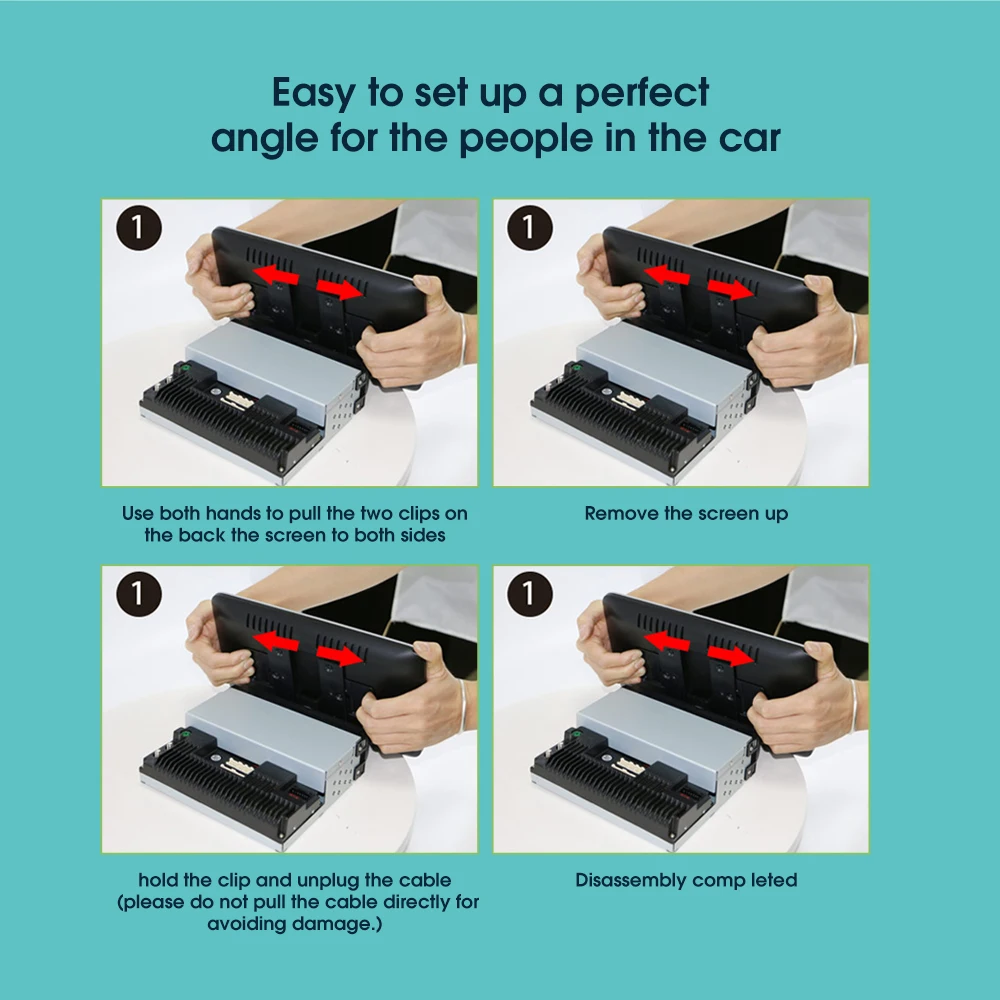 Easy to set up a perfect angle for the people in the car

1

Use both hands to pull the two clips on the back the screen to both sides

1

Remove the screen up

1

hold the clip and unplug the cable (please do not pull the cable directly for avoiding damage.)

1

Disassembly comp leted