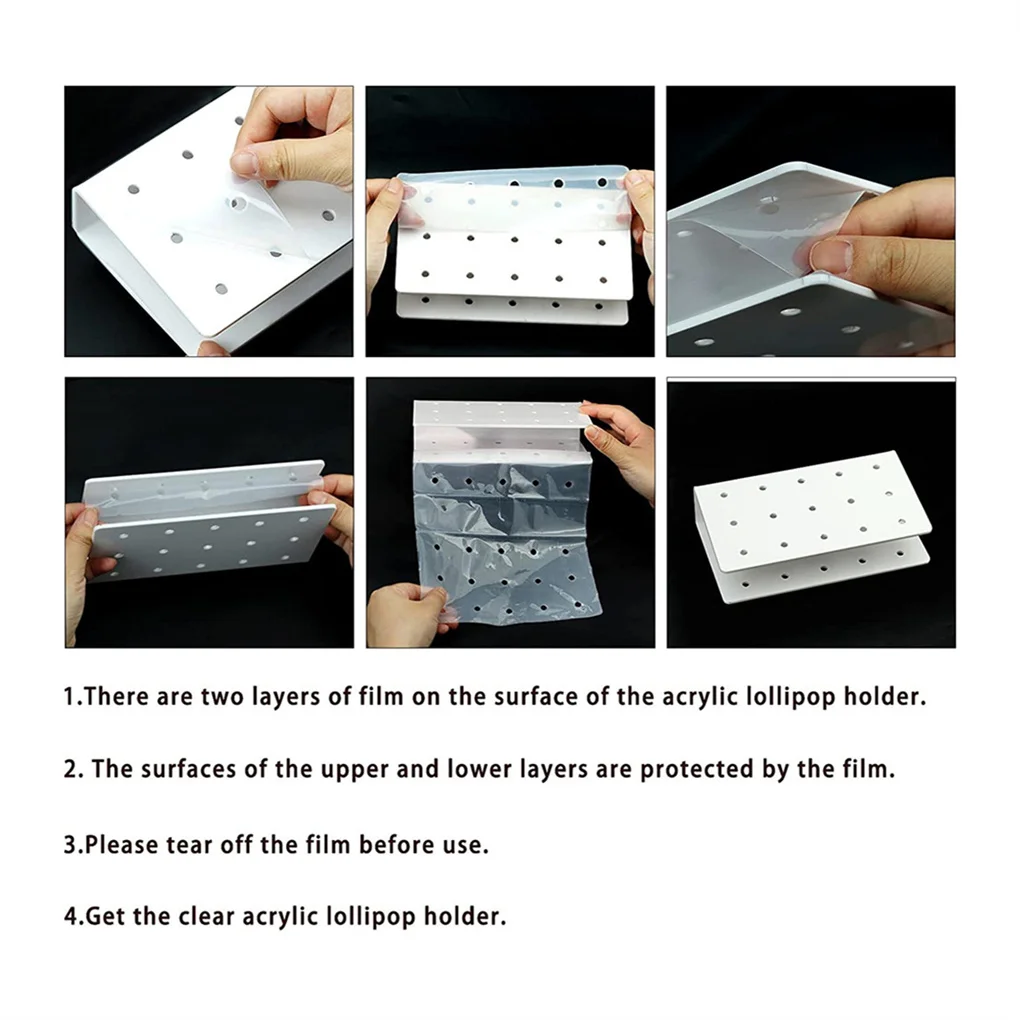 1.There are two layers of film on the surface of the acrylic lollipop holder.

2. The surfaces of the upper and lower layers are protected by the film.

3.Please tear off the film before use.

4.Get the clear acrylic lollipop holder.