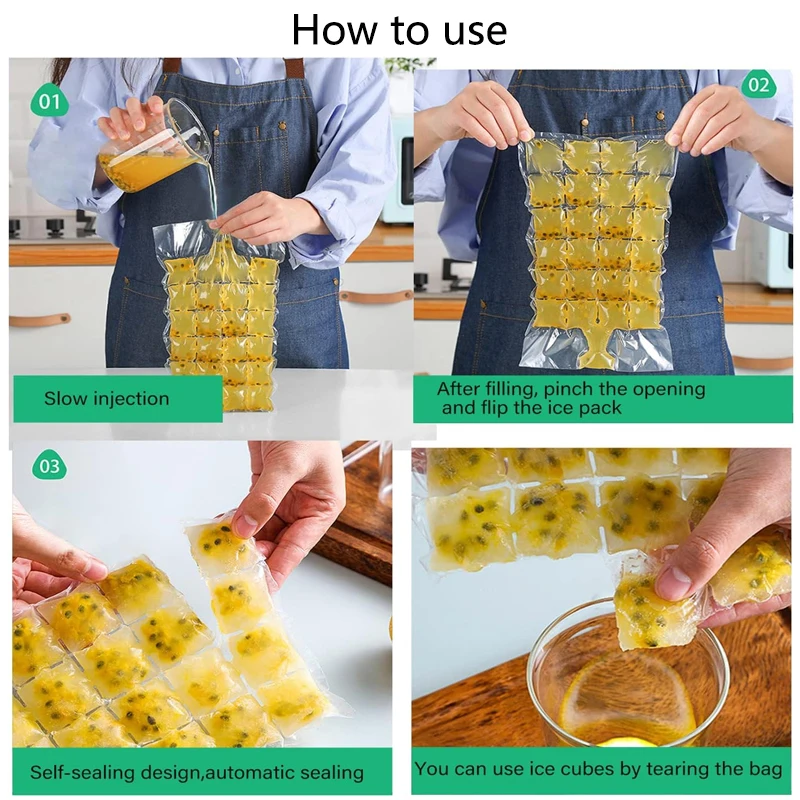 How to use

01

Slow injection

02

After filling, pinch the opening and flip the ice pack

03

Self-sealing design,automatic sealing

You can use ice cubes by tearing the bag