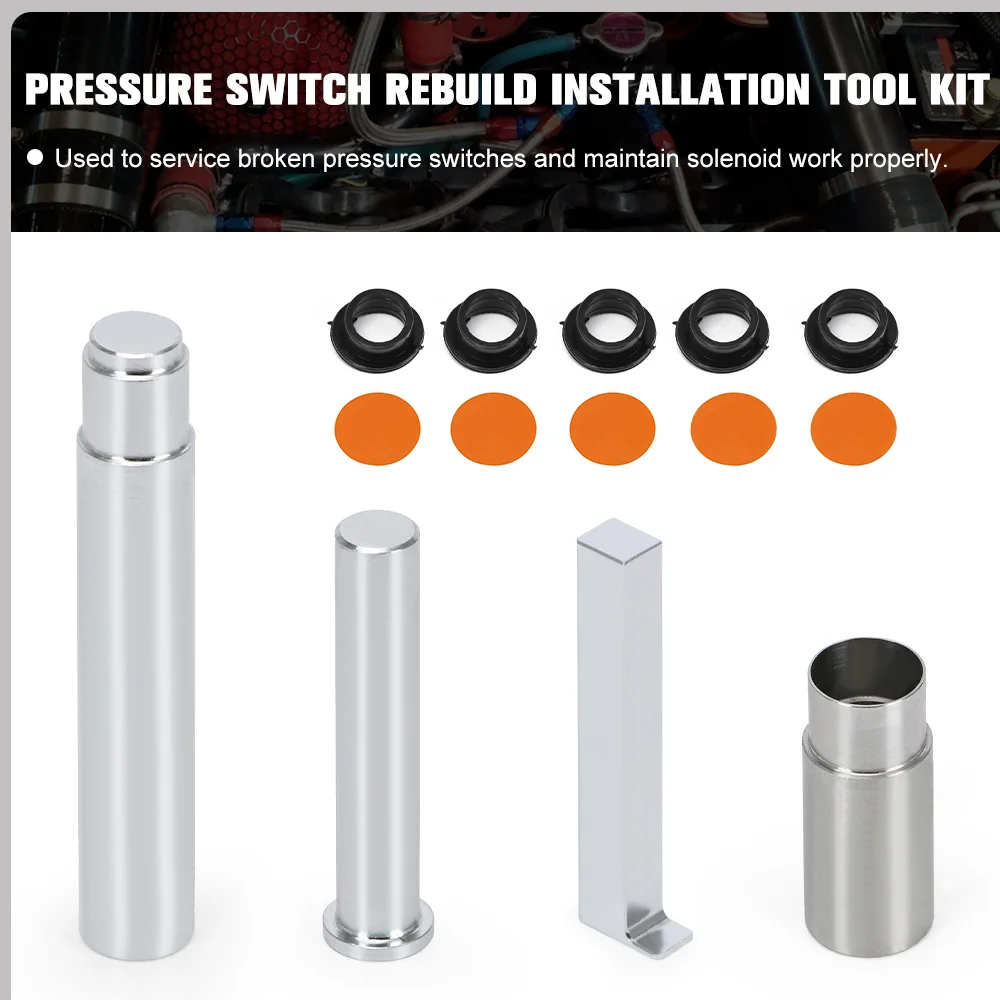 PRESSURE SWITCH REBUILD INSTALLATION TOOL KIT

● Used to service broken pressure switches and maintain solenoid work properly.