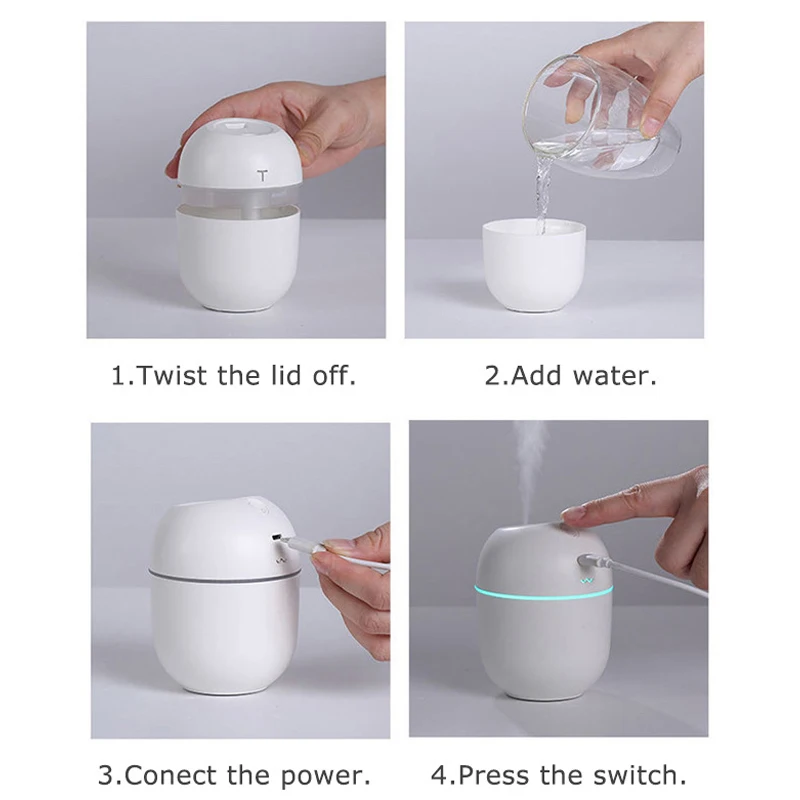 1.Twist the lid off.

2.Add water.

3.Conect the power.

4.Press the switch.