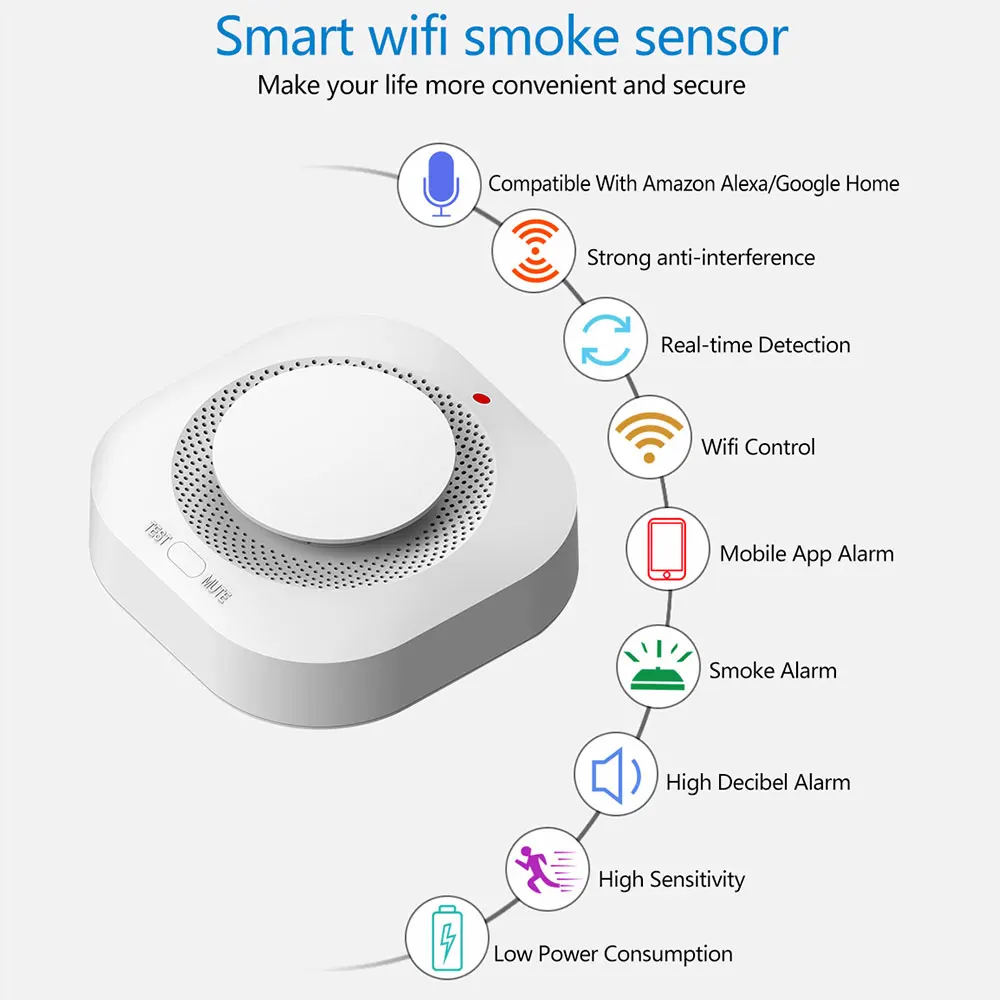 Smart wifi smoke sensor
Make your life more convenient and secure

Compatible With Amazon Alexa/Google Home

Strong anti-interference

Real-time Detection

Wifi Control

Mobile App Alarm

Smoke Alarm

High Decibel Alarm

High Sensitivity

Low Power Consumption

TEST

MUTE