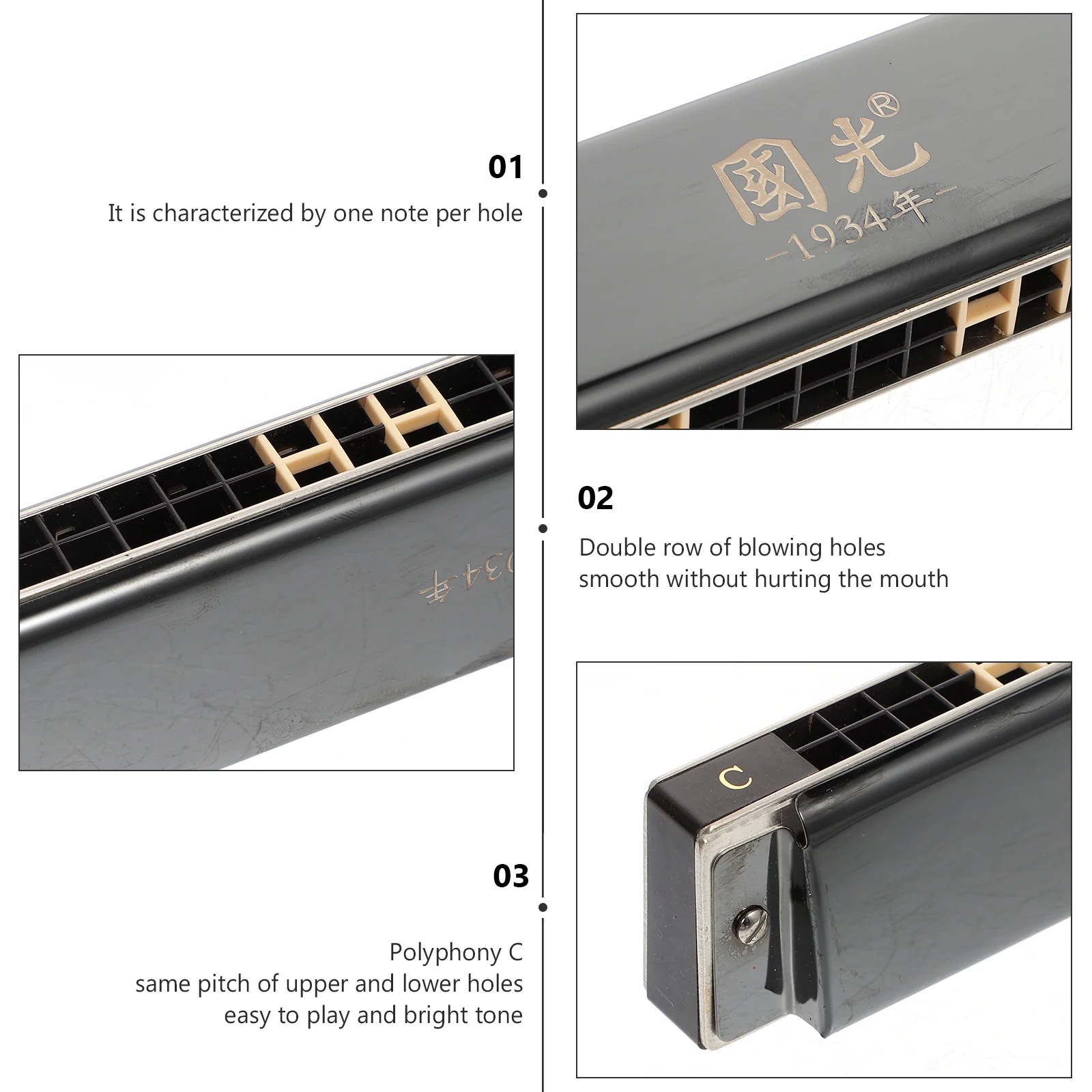 01
It is characterized by one note per hole

國光®
-1934年-

934年

02
Double row of blowing holes
smooth without hurting the mouth

C

03
Polyphony C
same pitch of upper and lower holes
easy to play and bright tone