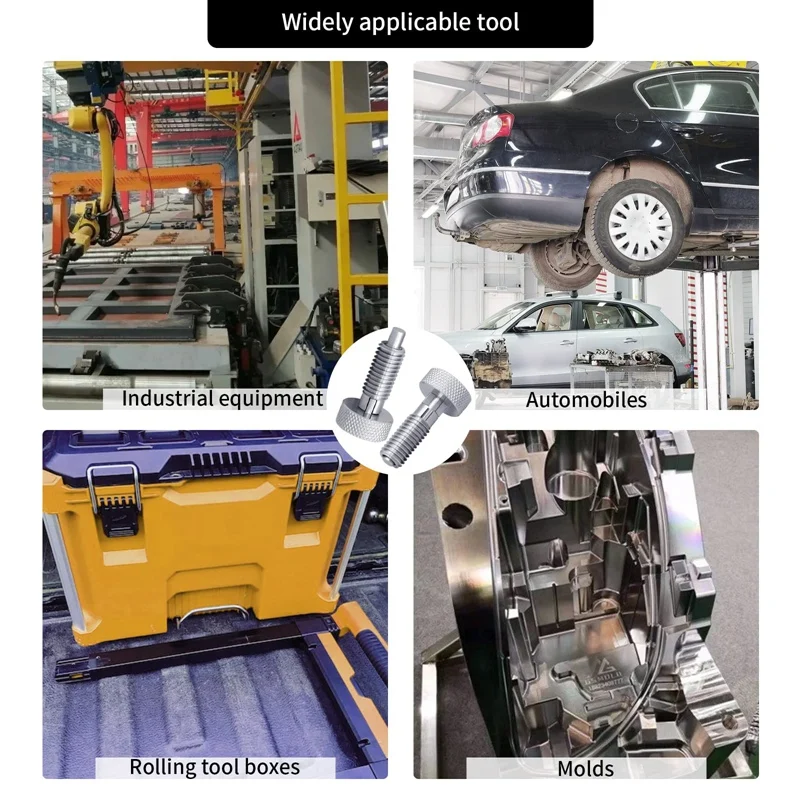 Widely applicable tool

Industrial equipment

Automobiles

Rolling tool boxes

Molds