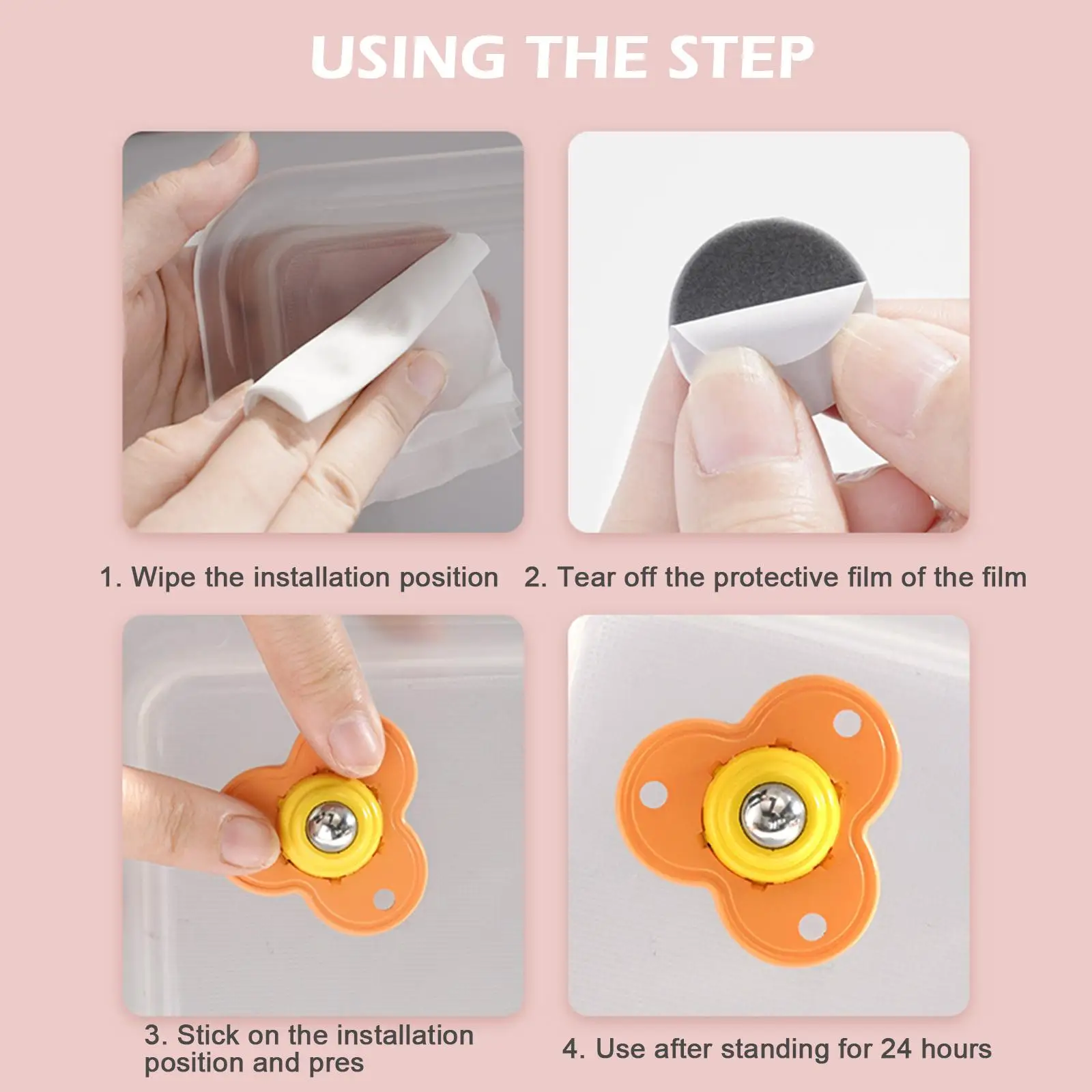 USING THE STEP

1. Wipe the installation position

2. Tear off the protective film of the film

3. Stick on the installation position and pres

4. Use after standing for 24 hours