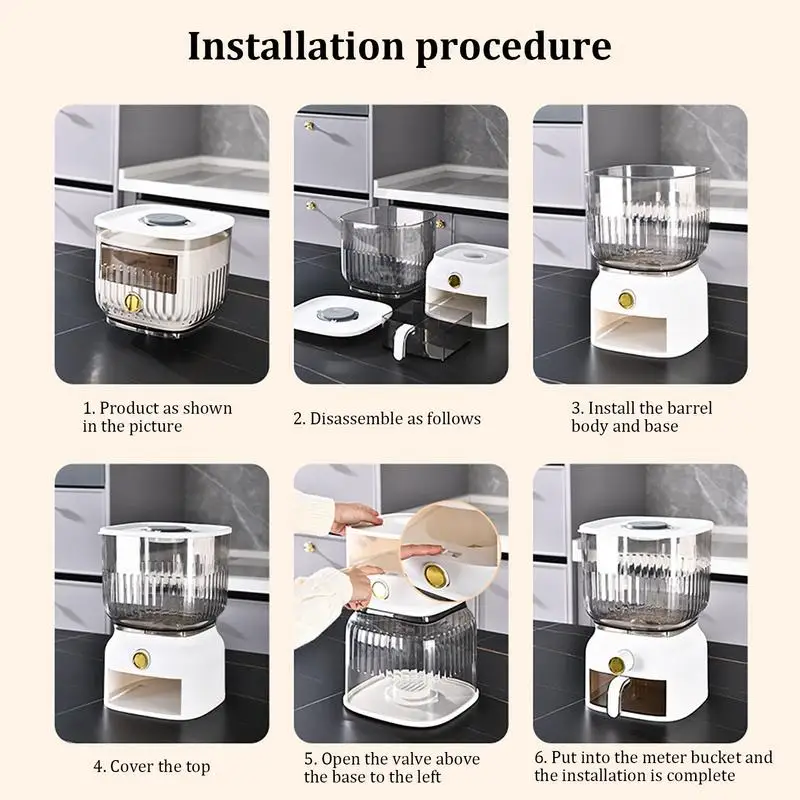 Installation procedure

1. Product as shown in the picture

2. Disassemble as follows

3. Install the barrel body and base

4. Cover the top

5. Open the valve above the base to the left

6. Put into the meter bucket and the installation is complete