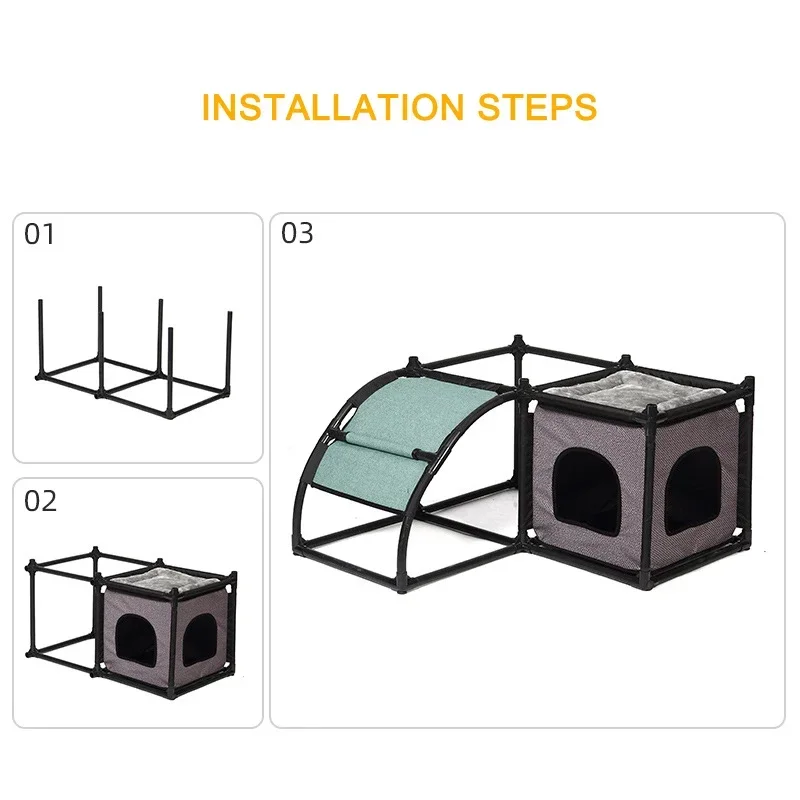 INSTALLATION STEPS

01

02

03