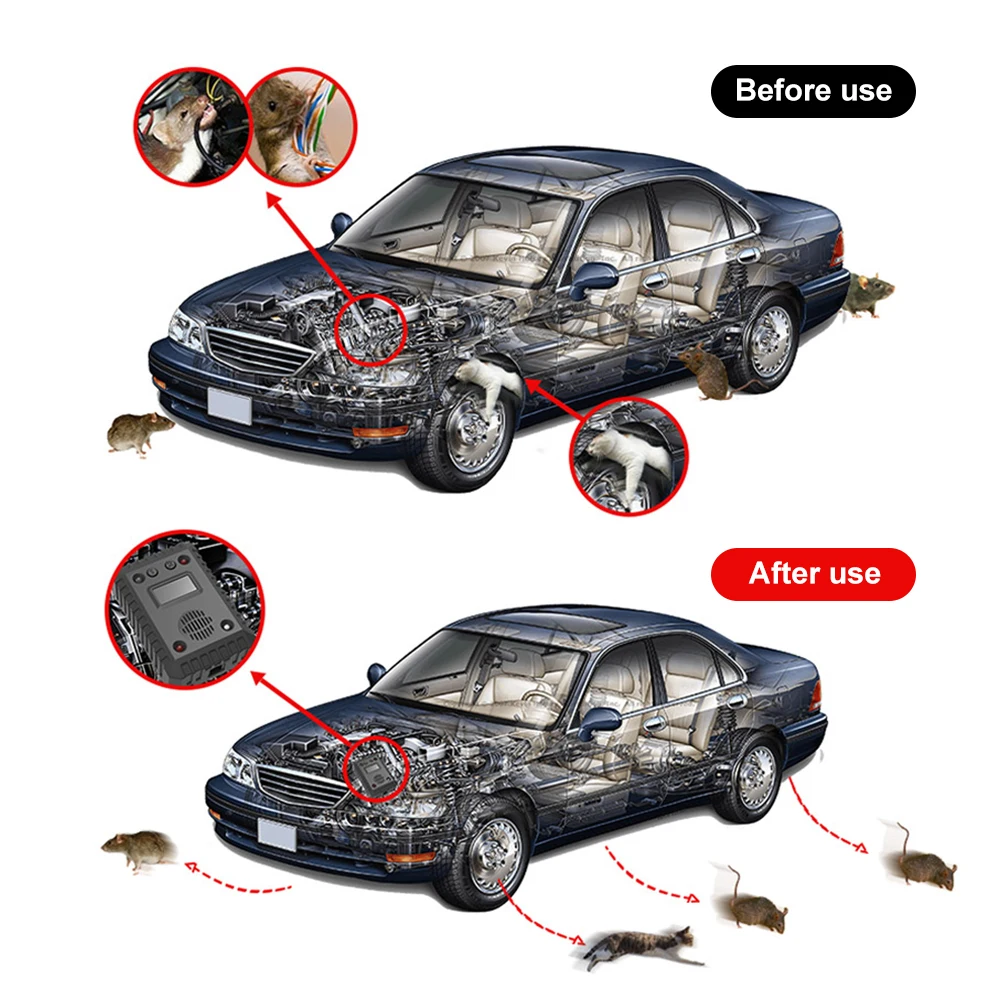 Before use

After use