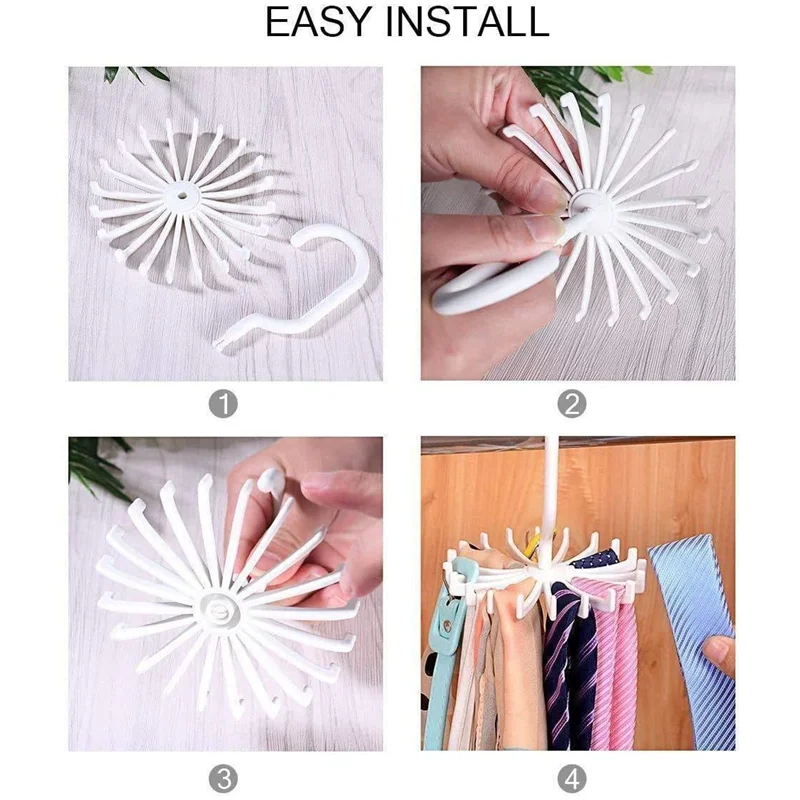 EASY INSTALL

1

2

3

4