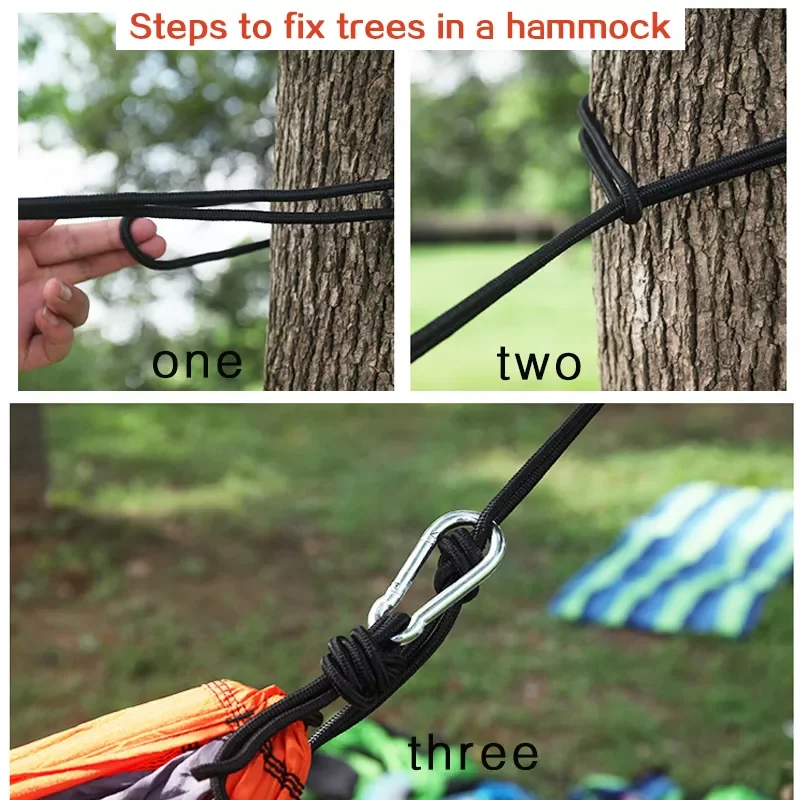 Steps to fix trees in a hammock

one

two

three