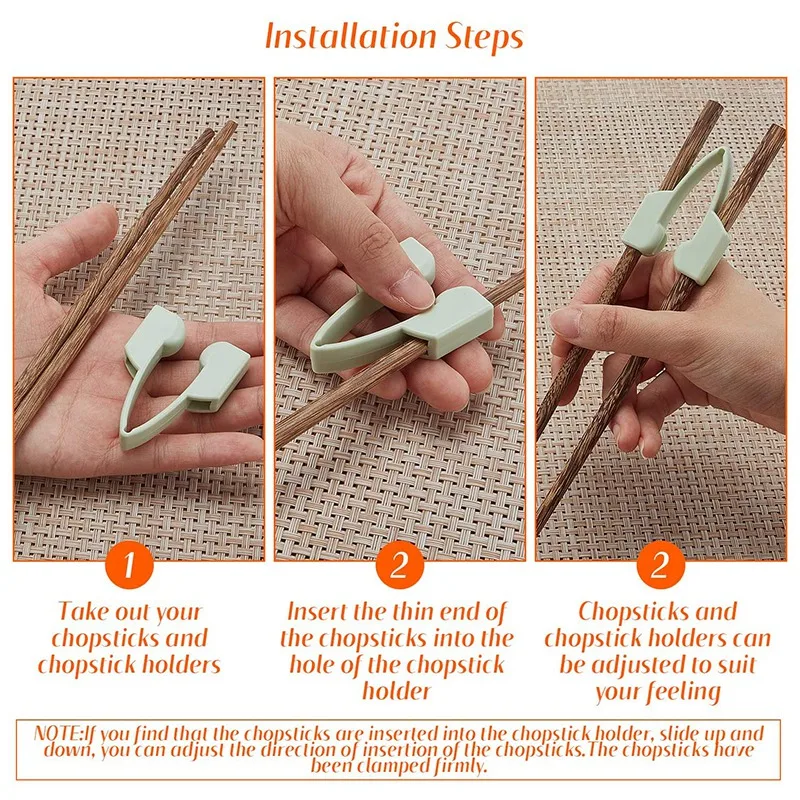 Installation Steps

1

Take out your chopsticks and chopstick holders

2

Insert the thin end of the chopsticks into the hole of the chopstick holder

2

Chopsticks and chopstick holders can be adjusted to suit your feeling

NOTE:If you find that the chopsticks are inserted into the chopstick holder, slide up and down, you can adjust the direction of insertion of the chopsticks.The chopsticks have been clamped firmly.