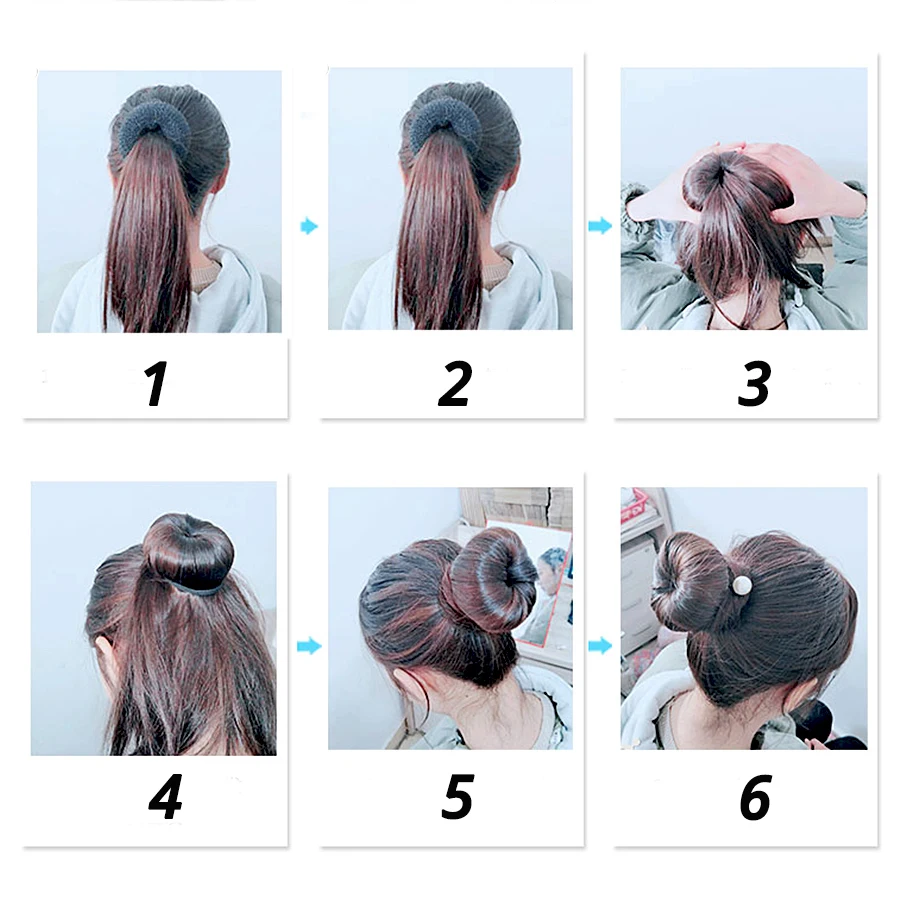 1

2

3

4

5

6