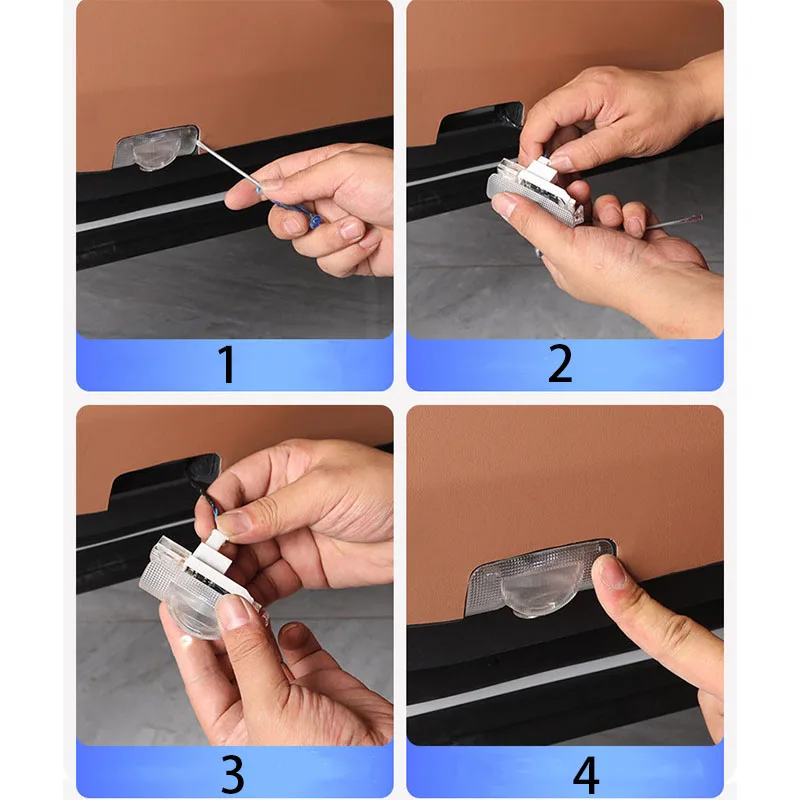 1

2

3

4