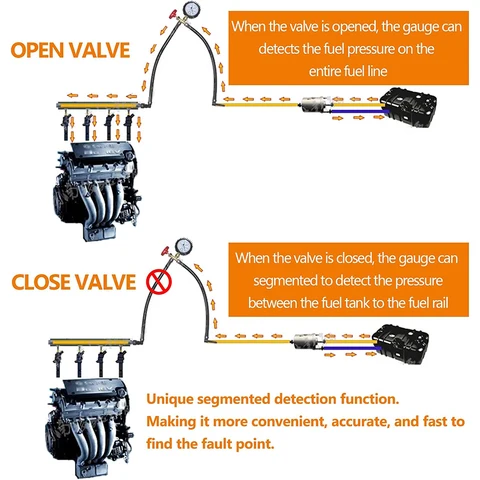 OPEN VALVE

When the valve is opened, the gauge can detects the fuel pressure on the entire fuel line

CLOSE VALVE

When the valve is closed, the gauge can segmented to detect the pressure between the fuel tank to the fuel rail

Unique segmented detection function. Making it more convenient, accurate, and fast to find the fault point.