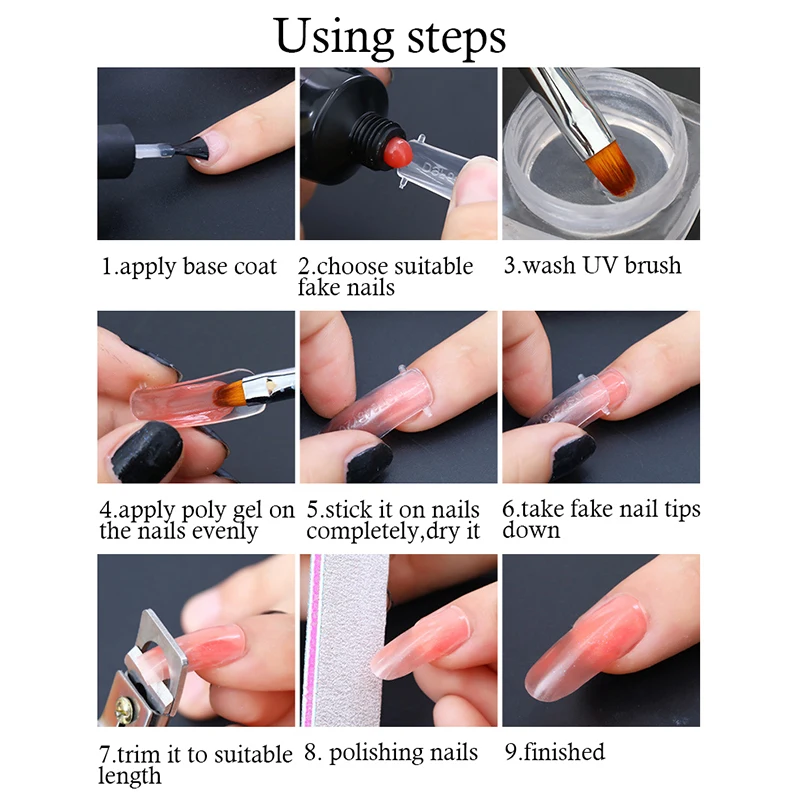 Using steps

1.apply base coat

2.choose suitable fake nails

3.wash UV brush

4.apply poly gel on the nails evenly

5.stick it on nails completely,dry it

6.take fake nail tips down

7.trim it to suitable length

8. polishing nails

9.finished