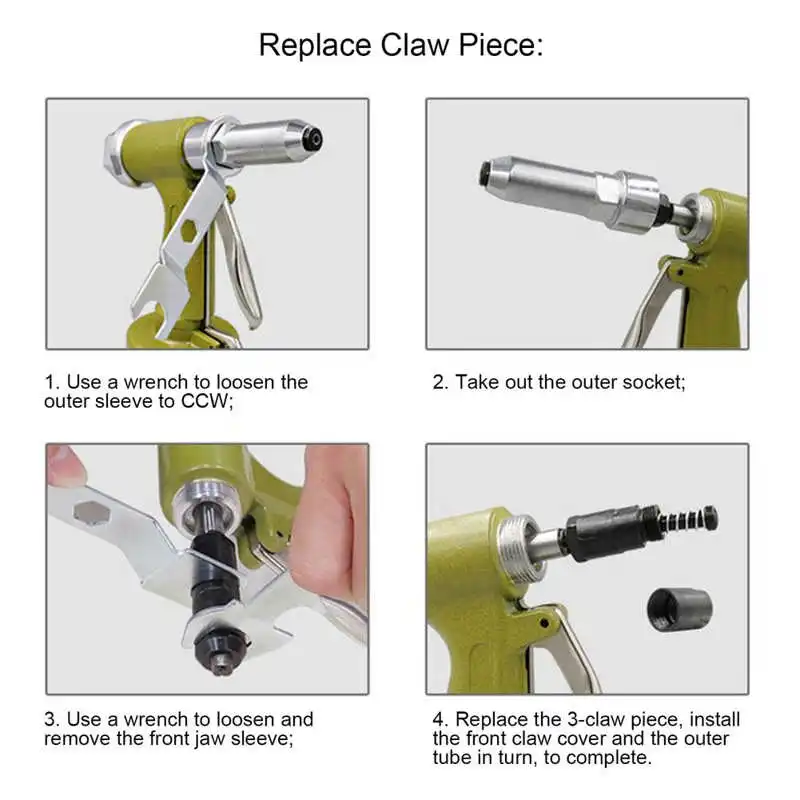 Replace Claw Piece:

1. Use a wrench to loosen the outer sleeve to CCW;

2. Take out the outer socket;

3. Use a wrench to loosen and remove the front jaw sleeve;

4. Replace the 3-claw piece, install the front claw cover and the outer tube in turn, to complete.