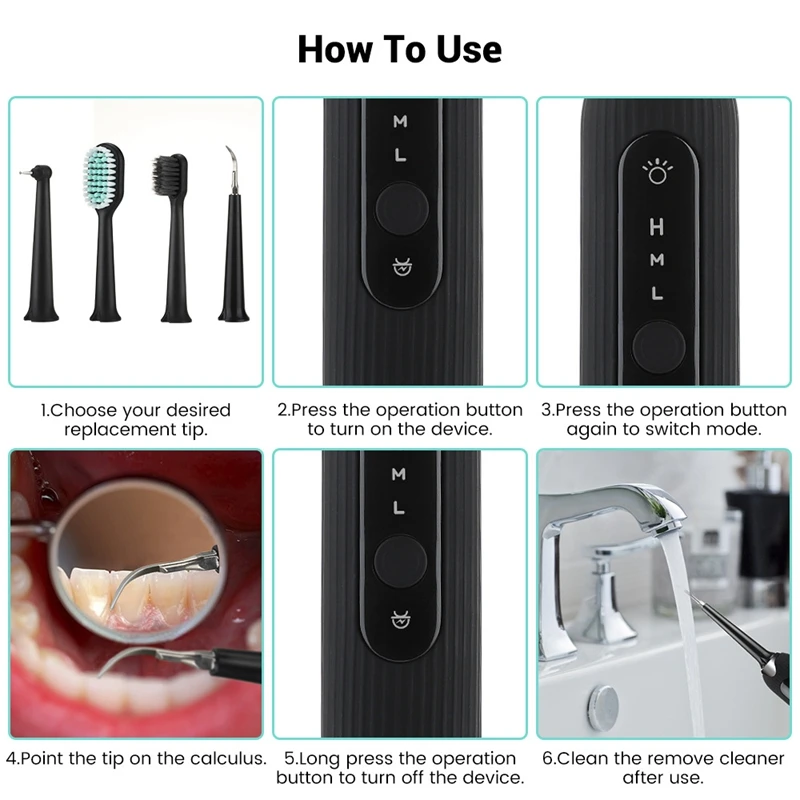 How To Use

M
L

H
M
L

1.Choose your desired replacement tip.

2.Press the operation button to turn on the device.

3.Press the operation button again to switch mode.

M
L

4.Point the tip on the calculus.

5.Long press the operation button to turn off the device.

6.Clean the remove cleaner after use.