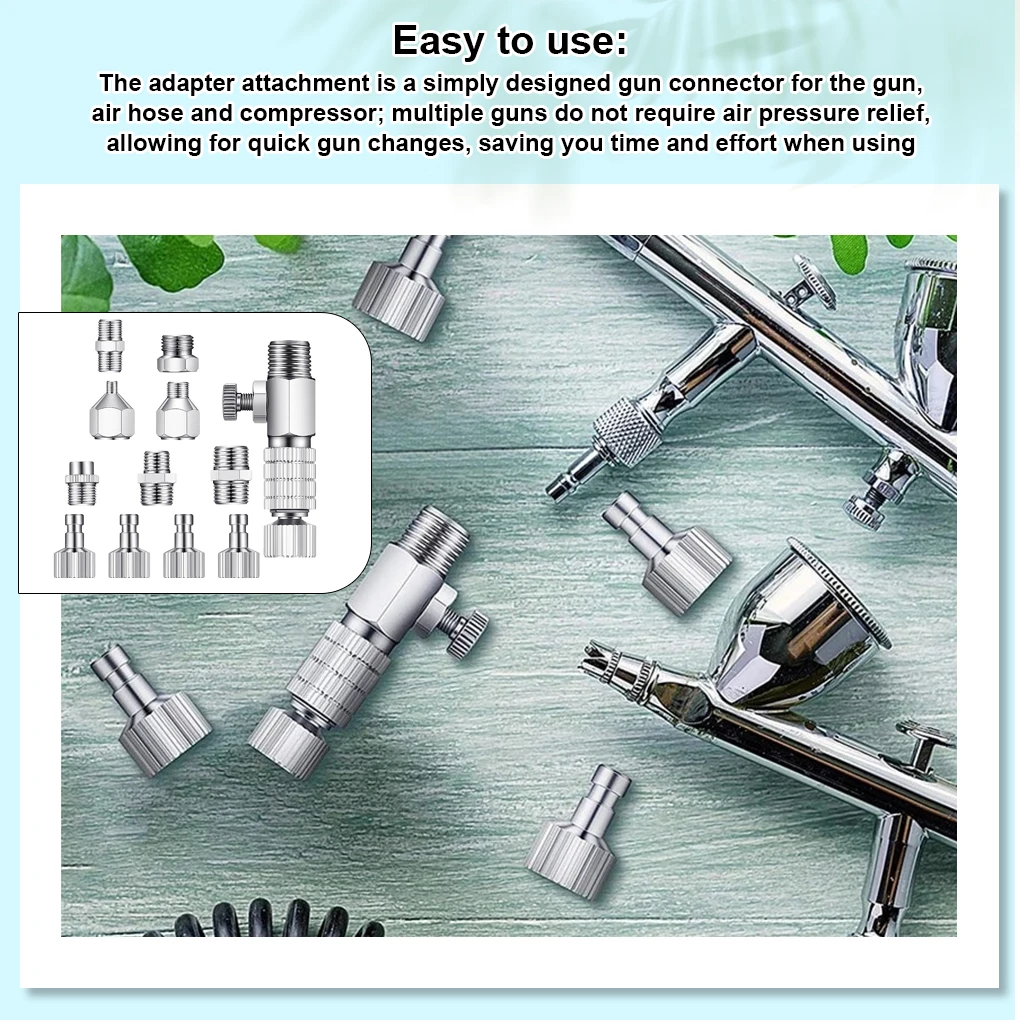 Easy to use:

The adapter attachment is a simply designed gun connector for the gun, air hose and compressor; multiple guns do not require air pressure relief, allowing for quick gun changes, saving you time and effort when using