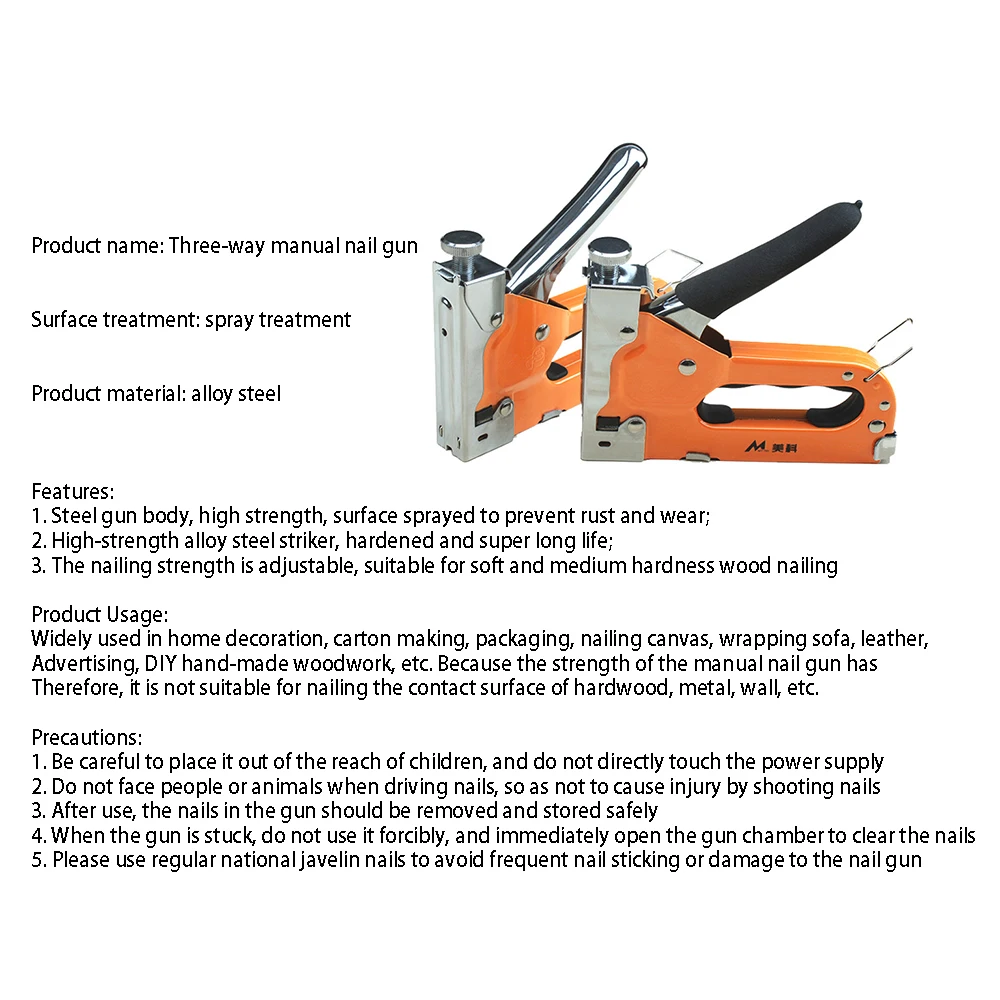 Product name: Three-way manual nail gun

Surface treatment: spray treatment

Product material: alloy steel

M 美科

Features:
1. Steel gun body, high strength, surface sprayed to prevent rust and wear;
2. High-strength alloy steel striker, hardened and super long life;
3. The nailing strength is adjustable, suitable for soft and medium hardness wood nailing

Product Usage:
Widely used in home decoration, carton making, packaging, nailing canvas, wrapping sofa, leather, Advertising, DIY hand-made woodwork, etc. Because the strength of the manual nail gun has Therefore, it is not suitable for nailing the contact surface of hardwood, metal, wall, etc.

Precautions:
1. Be careful to place it out of the reach of children, and do not directly touch the power supply
2. Do not face people or animals when driving nails, so as not to cause injury by shooting nails
3. After use, the nails in the gun should be removed and stored safely
4. When the gun is stuck, do not use it forcibly, and immediately open the gun chamber to clear the nails
5. Please use regular national javelin nails to avoid frequent nail sticking or damage to the nail gun