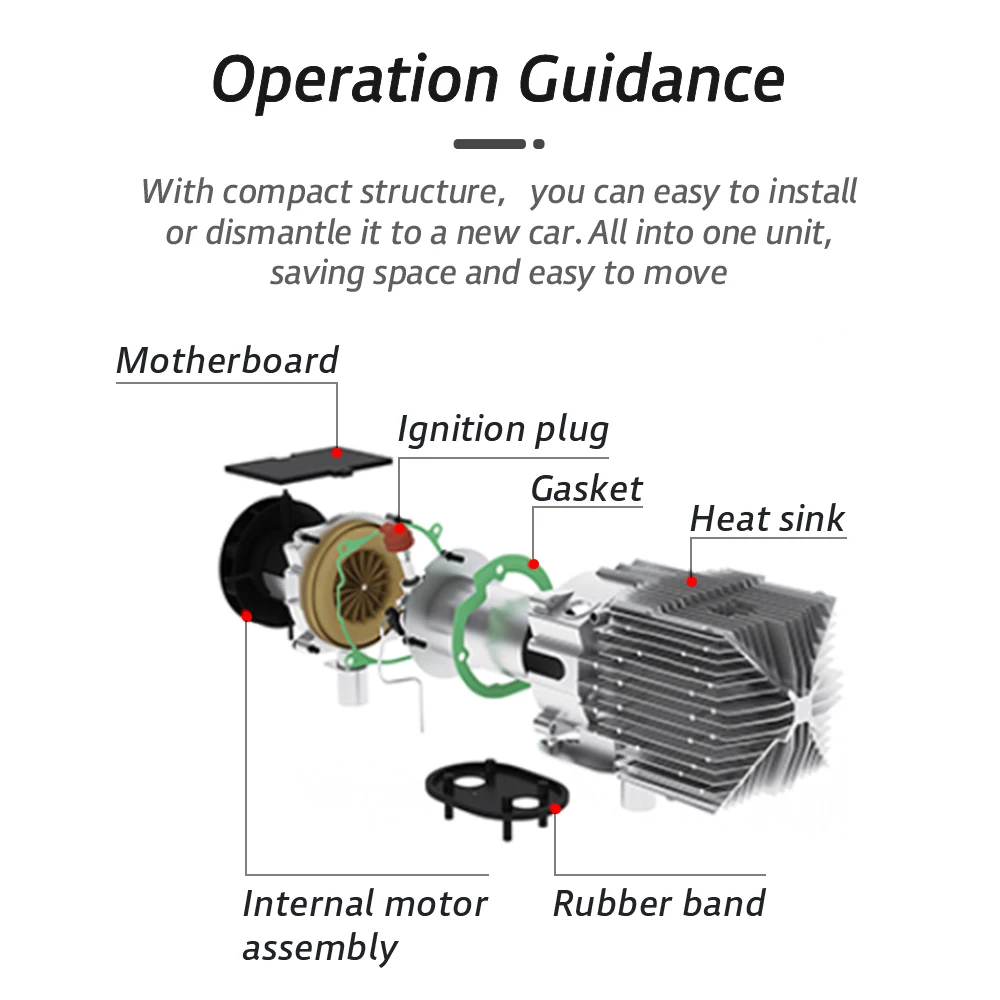 Operation Guidance

With compact structure, you can easy to install or dismantle it to a new car. All into one unit, saving space and easy to move

Motherboard

Ignition plug

Gasket

Heat sink

Internal motor assembly

Rubber band