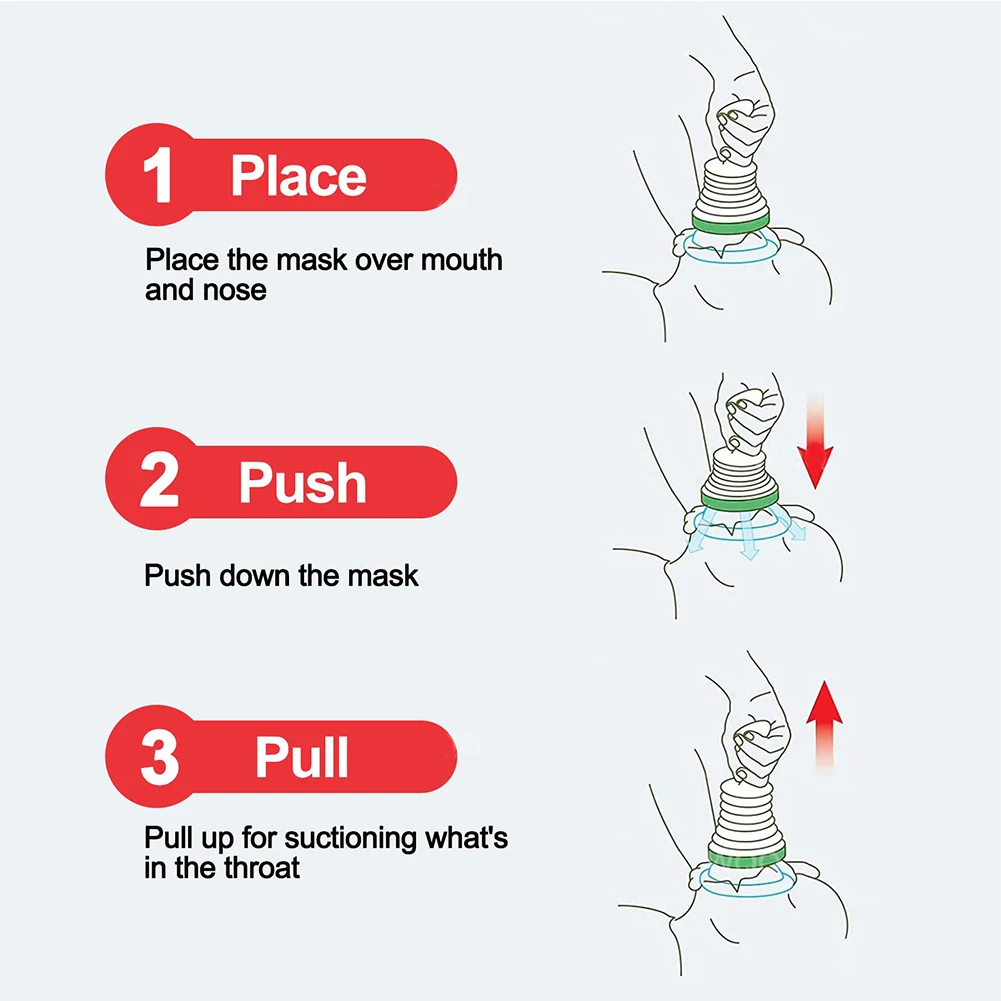 1 Place

Place the mask over mouth and nose

2 Push

Push down the mask

3 Pull

Pull up for suctioning what's in the throat