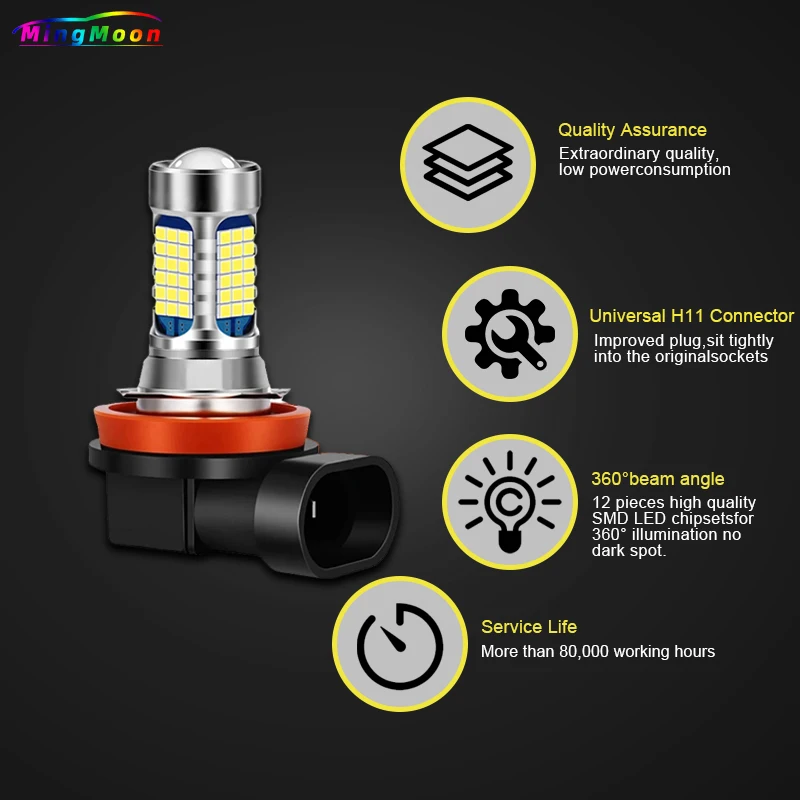 MingMoon

Quality Assurance
Extraordinary quality, low powerconsumption

Universal H11 Connector
Improved plug,sit tightly into the originalsockets

360°beam angle
12 pieces high quality SMD LED chipsetsfor 360° illumination no dark spot.

Service Life
More than 80,000 working hours