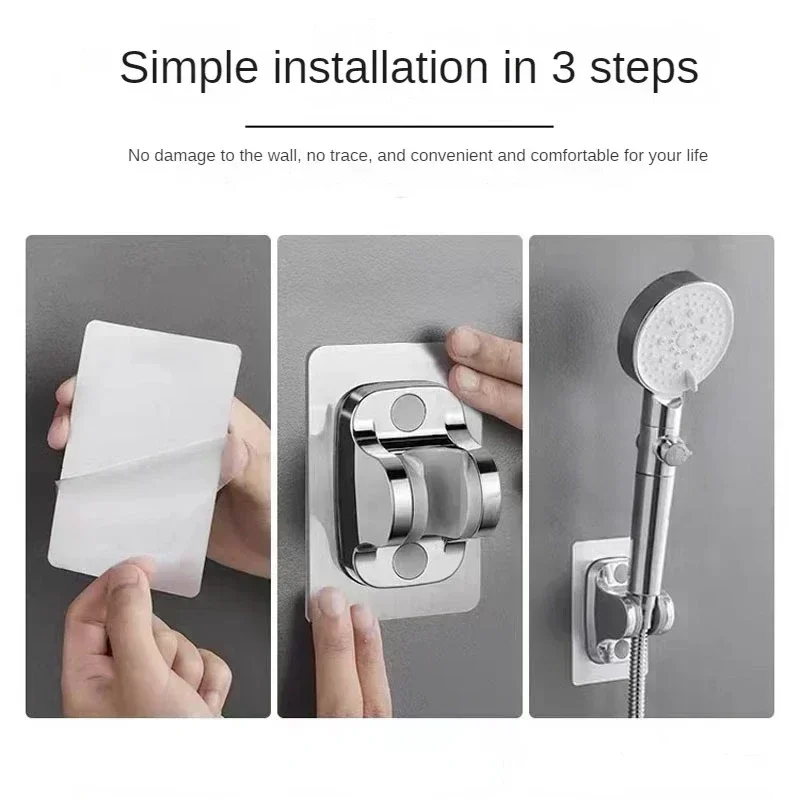 Simple installation in 3 steps

No damage to the wall, no trace, and convenient and comfortable for your life