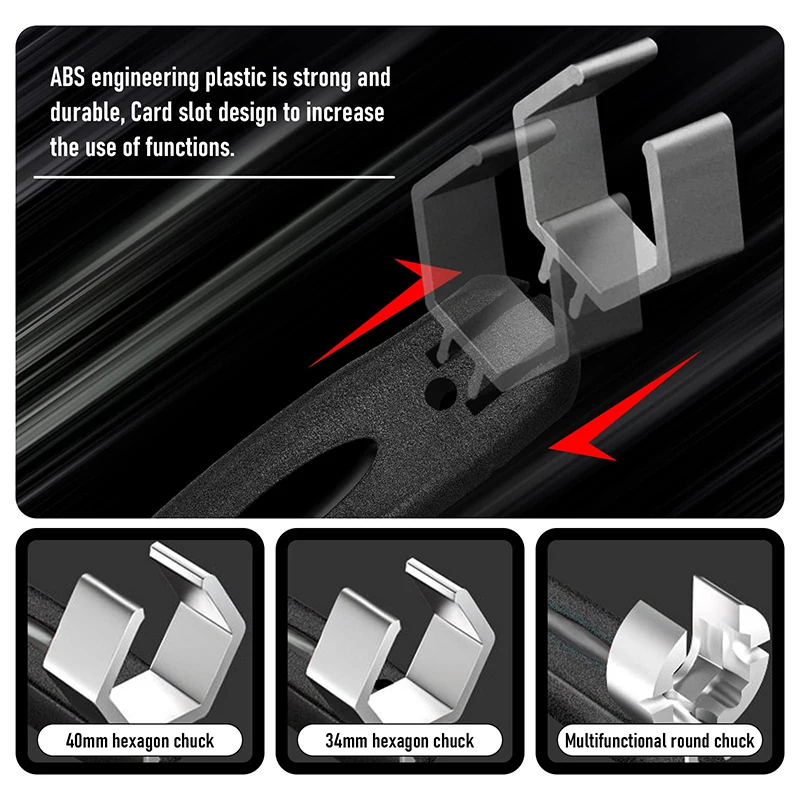 ABS engineering plastic is strong and durable, Card slot design to increase the use of functions.

40mm hexagon chuck

34mm hexagon chuck

Multifunctional round chuck