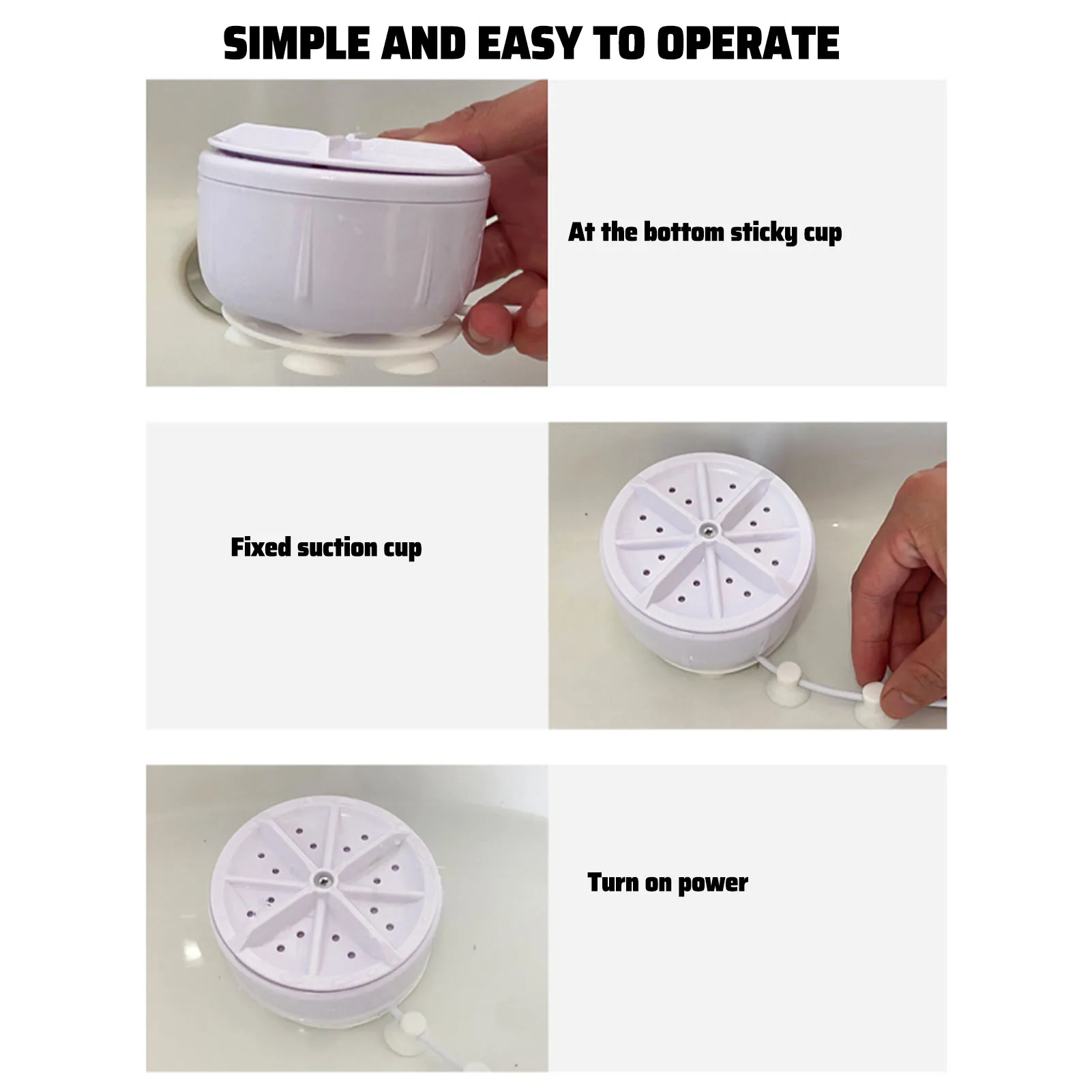 SIMPLE AND EASY TO OPERATE

At the bottom sticky cup

Fixed suction cup

Turn on power