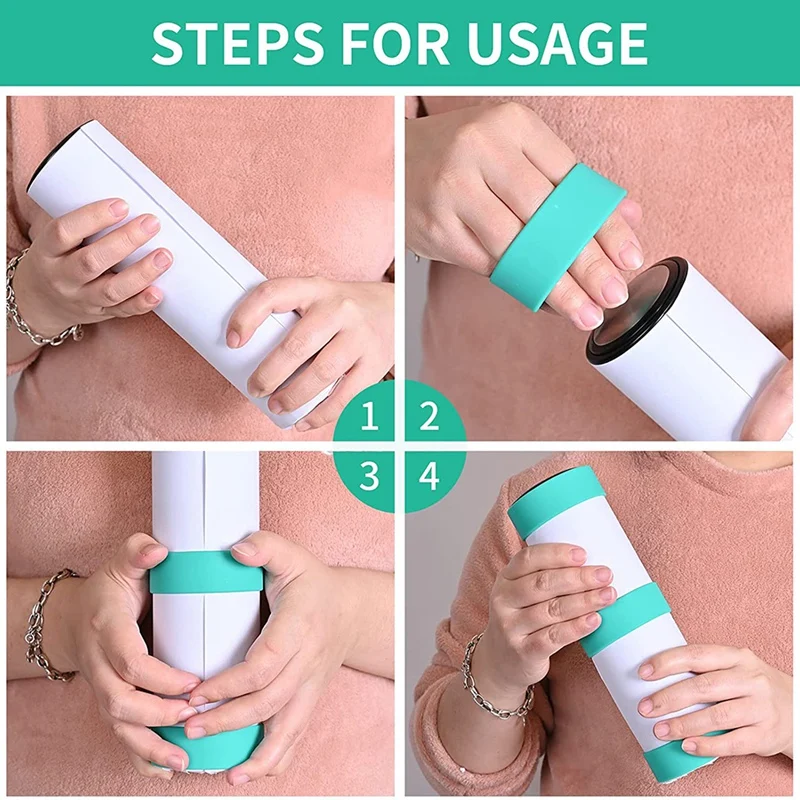 STEPS FOR USAGE

1
2
3
4