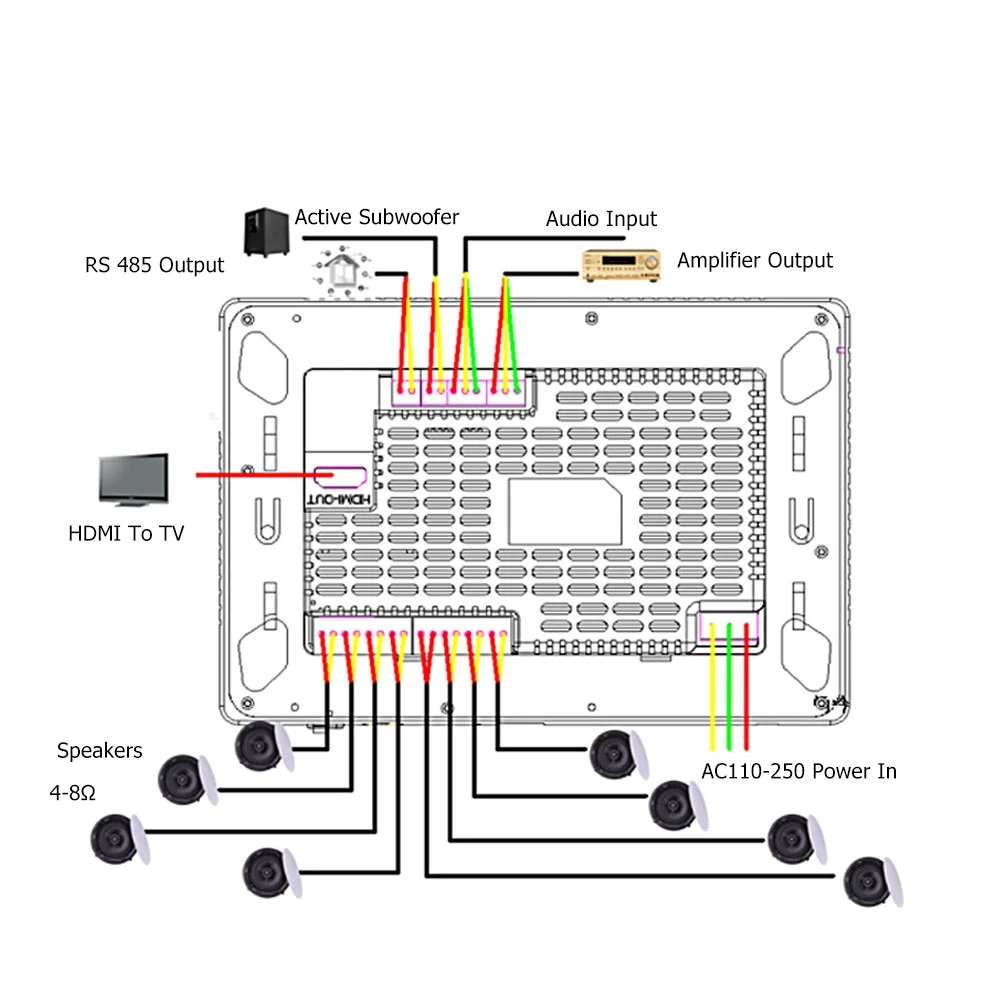 Active Subwoofer

Audio Input

RS 485 Output

Amplifier Output

HDMI-OUT

HDMI To TV

Speakers

4-8Ω

AC110-250 Power In