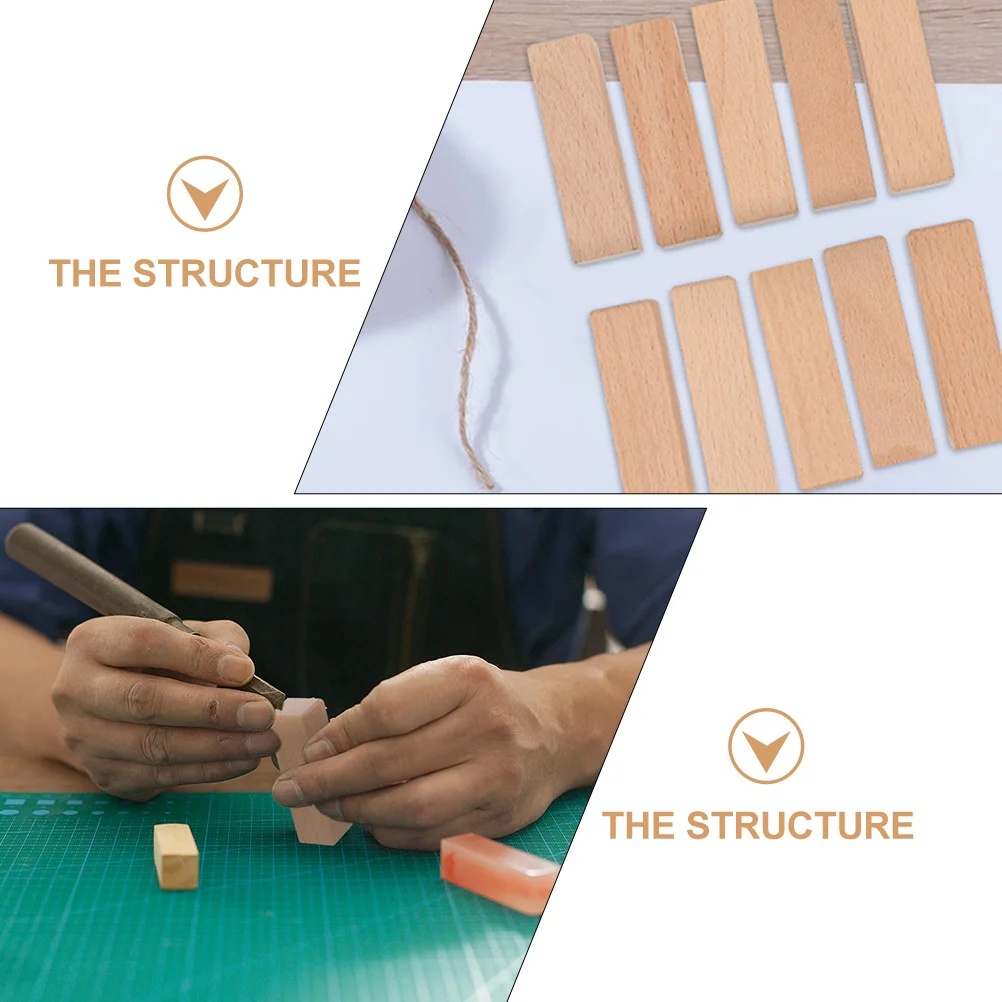 THE STRUCTURE

THE STRUCTURE