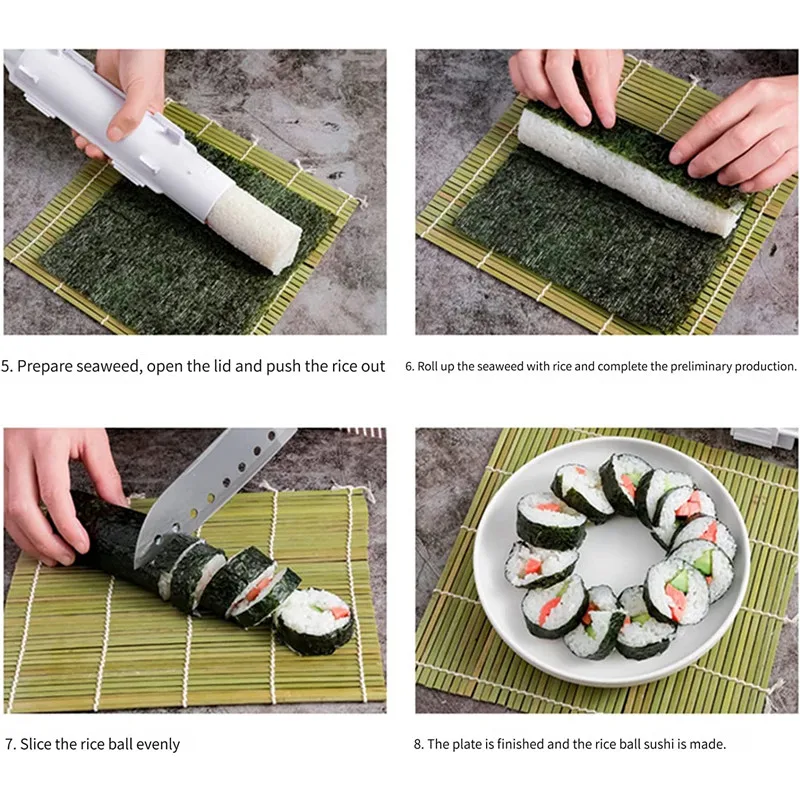 5. Prepare seaweed, open the lid and push the rice out

6. Roll up the seaweed with rice and complete the preliminary production.

7. Slice the rice ball evenly

8. The plate is finished and the rice ball sushi is made.