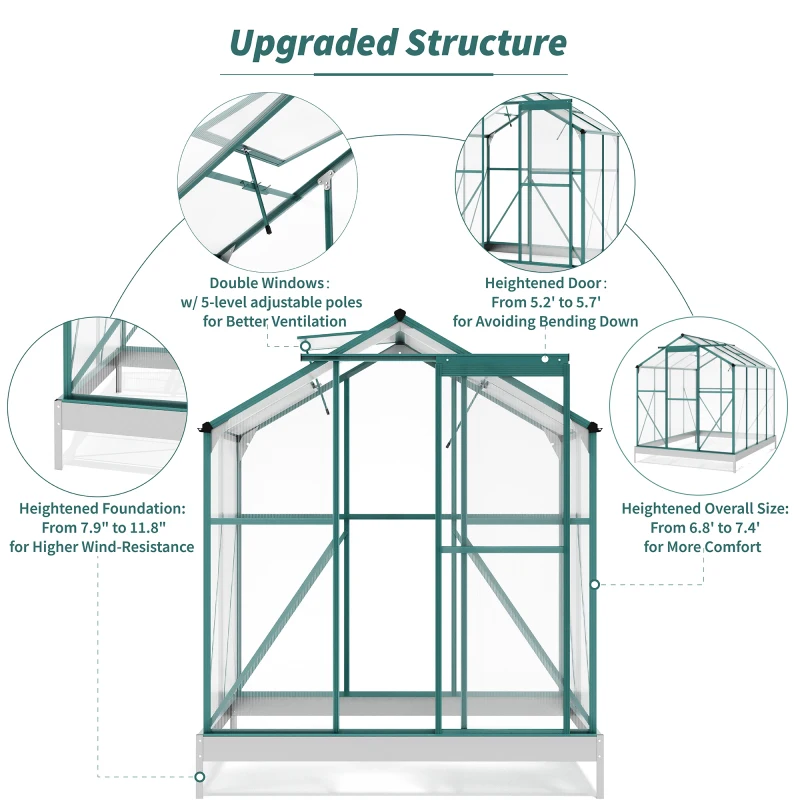 Upgraded Structure

Double Windows:
w/ 5-level adjustable poles
for Better Ventilation

Heightened Door:
From 5.2' to 5.7'
for Avoiding Bending Down

Heightened Foundation:
From 7.9" to 11.8"
for Higher Wind-Resistance

Heightened Overall Size:
From 6.8' to 7.4'
for More Comfort