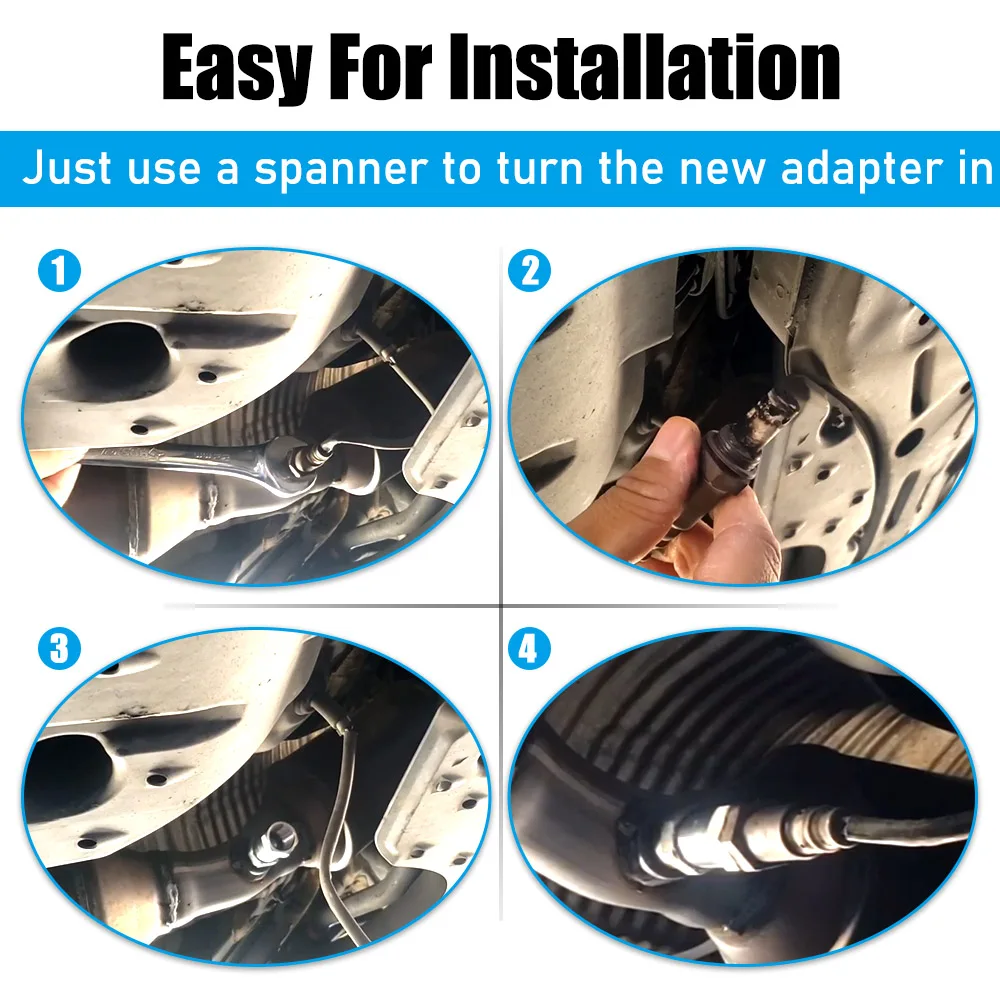 Easy For Installation

Just use a spanner to turn the new adapter in

1

2

3

4