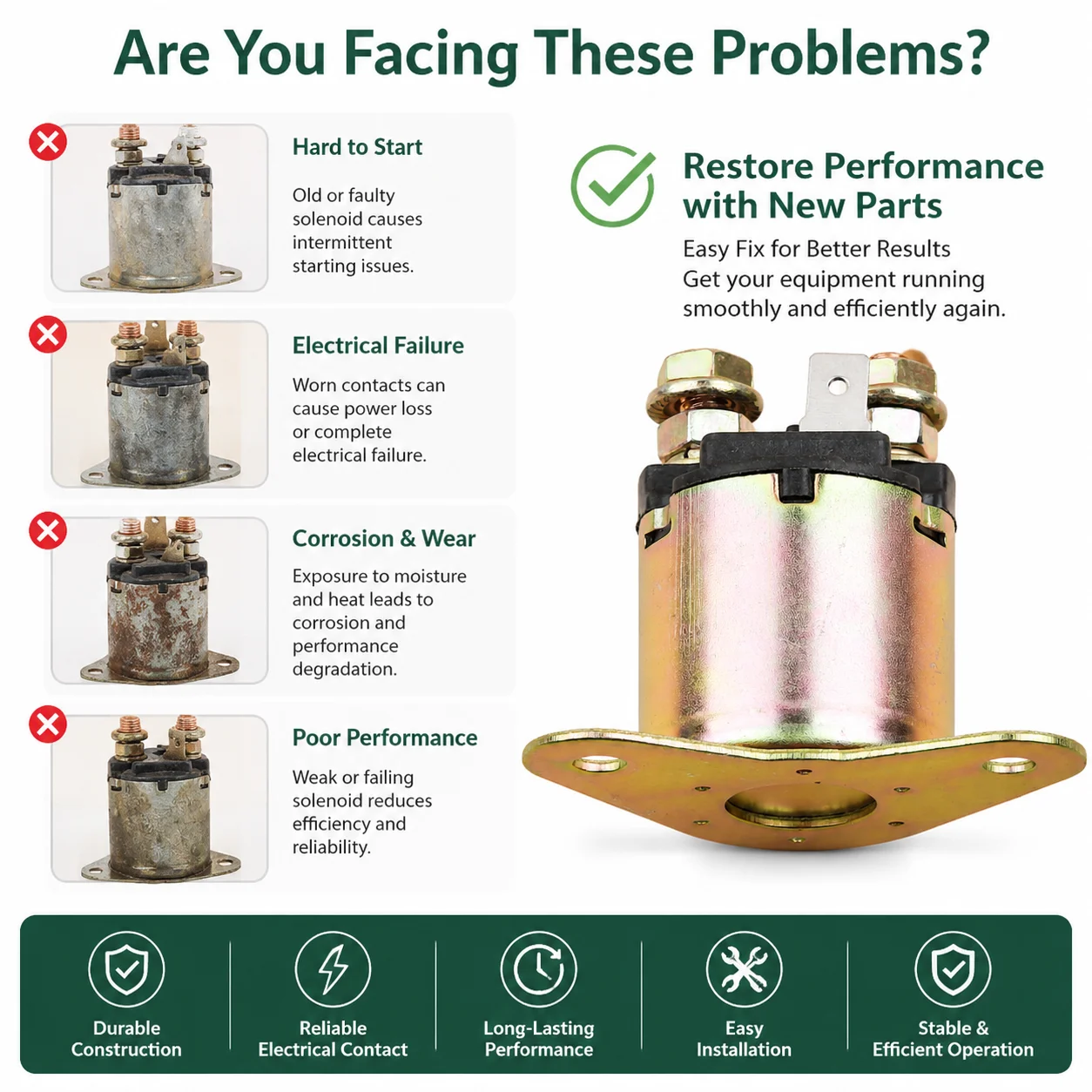 Are You Facing These Problems?

Hard to Start

Old or faulty solenoid causes intermittent starting issues.

Electrical Failure

Worn contacts can cause power loss or complete electrical failure.

Corrosion & Wear

Exposure to moisture and heat leads to corrosion and performance degradation.

Poor Performance

Weak or failing solenoid reduces efficiency and reliability.

Restore Performance with New Parts

Easy Fix for Better Results
Get your equipment running smoothly and efficiently again.

Durable Construction

Reliable Electrical Contact

Long-Lasting Performance

Easy Installation

Stable & Efficient Operation