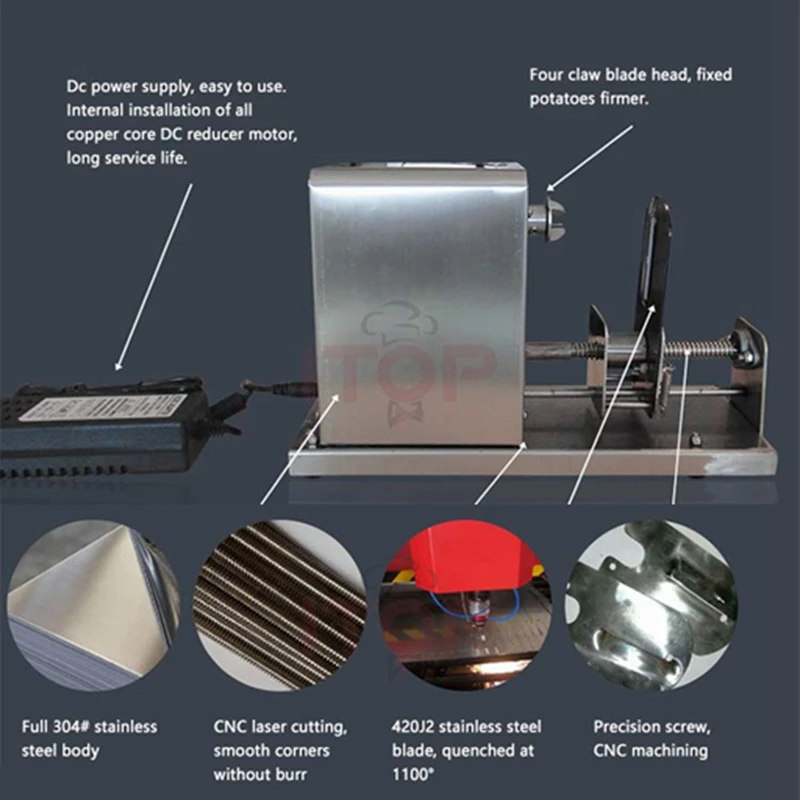 Dc power supply, easy to use. Internal installation of all copper core DC reducer motor, long service life.

Four claw blade head, fixed potatoes firmer.

TOP

Full 304# stainless steel body

CNC laser cutting, smooth corners without burr

420J2 stainless steel blade, quenched at 1100°

Precision screw, CNC machining