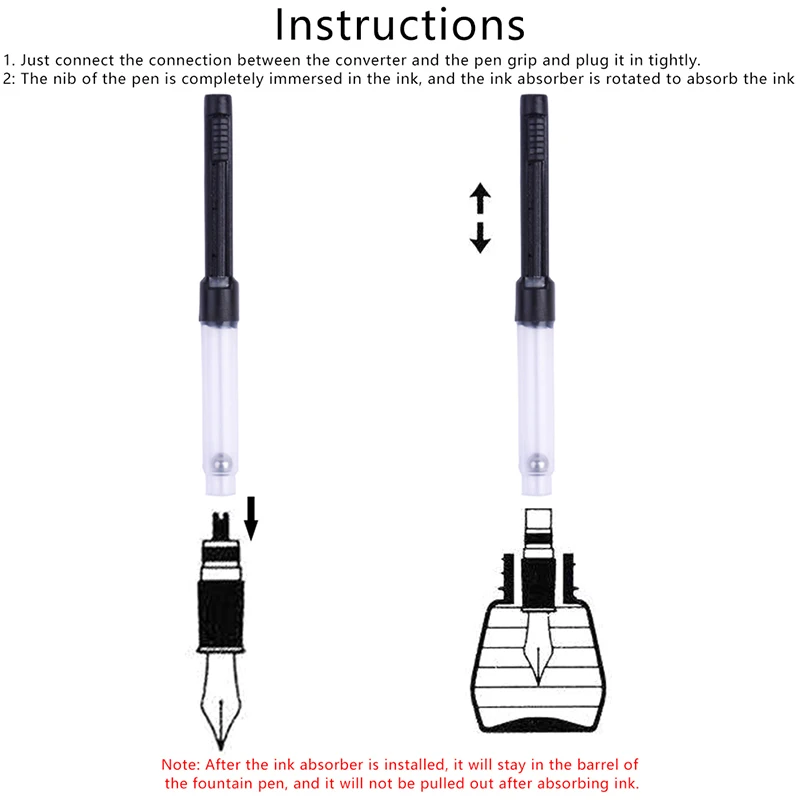 Instructions

1. Just connect the connection between the converter and the pen grip and plug it in tightly.
2: The nib of the pen is completely immersed in the ink, and the ink absorber is rotated to absorb the ink

Note: After the ink absorber is installed, it will stay in the barrel of the fountain pen, and it will not be pulled out after absorbing ink.