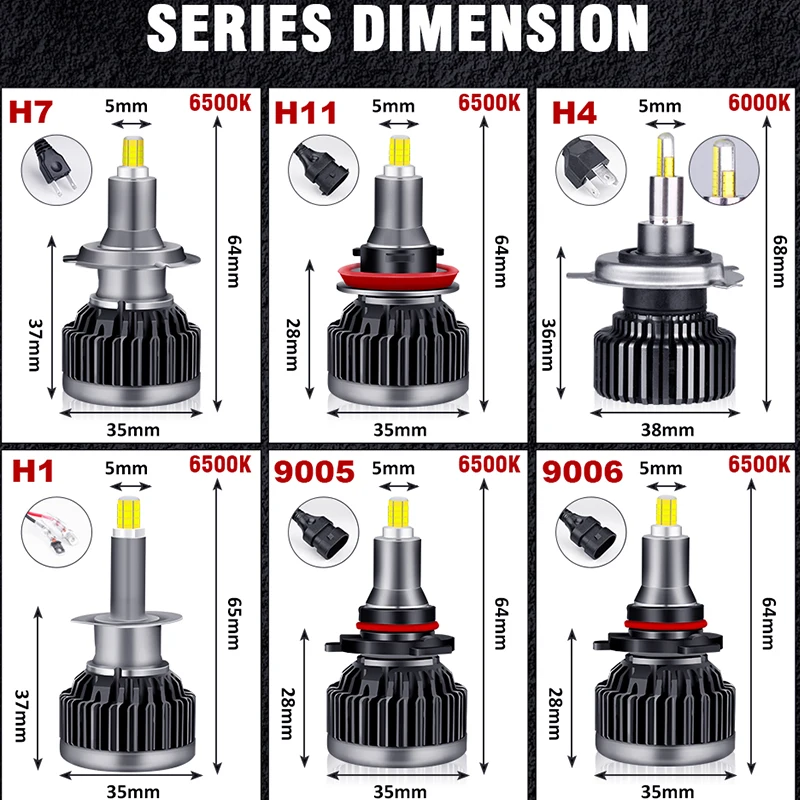 SERIES DIMENSION

H7
5mm
6500K
64mm
37mm
35mm

H11
5mm
6500K
64mm
28mm
35mm

H4
5mm
6000K
68mm
36mm
38mm

H1
5mm
6500K
65mm
37mm
35mm

9005
5mm
6500K
64mm
28mm
35mm

9006
5mm
6500K
64mm
28mm
35mm