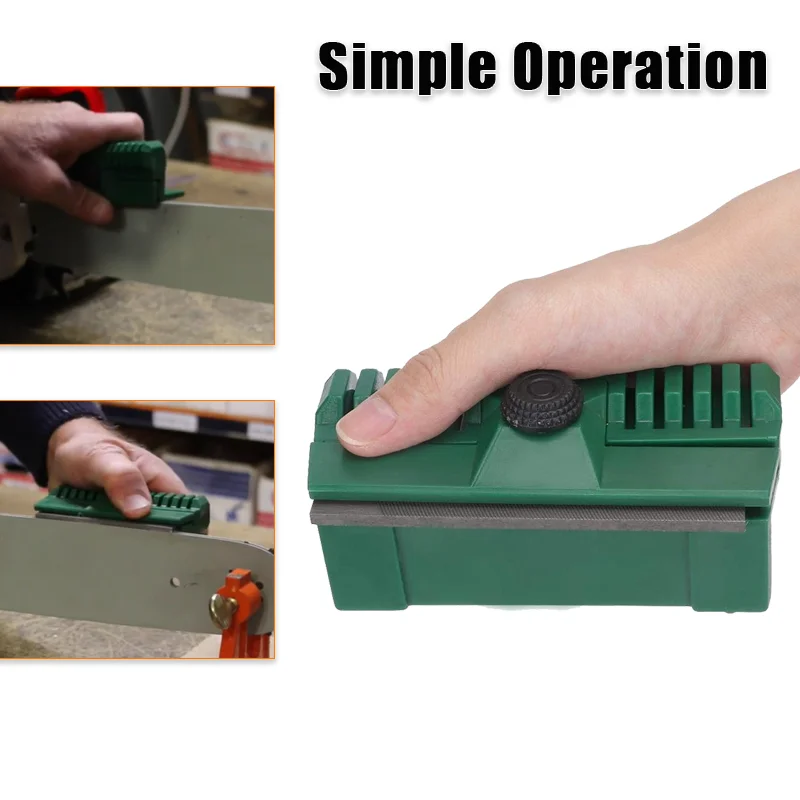 Simple Operation