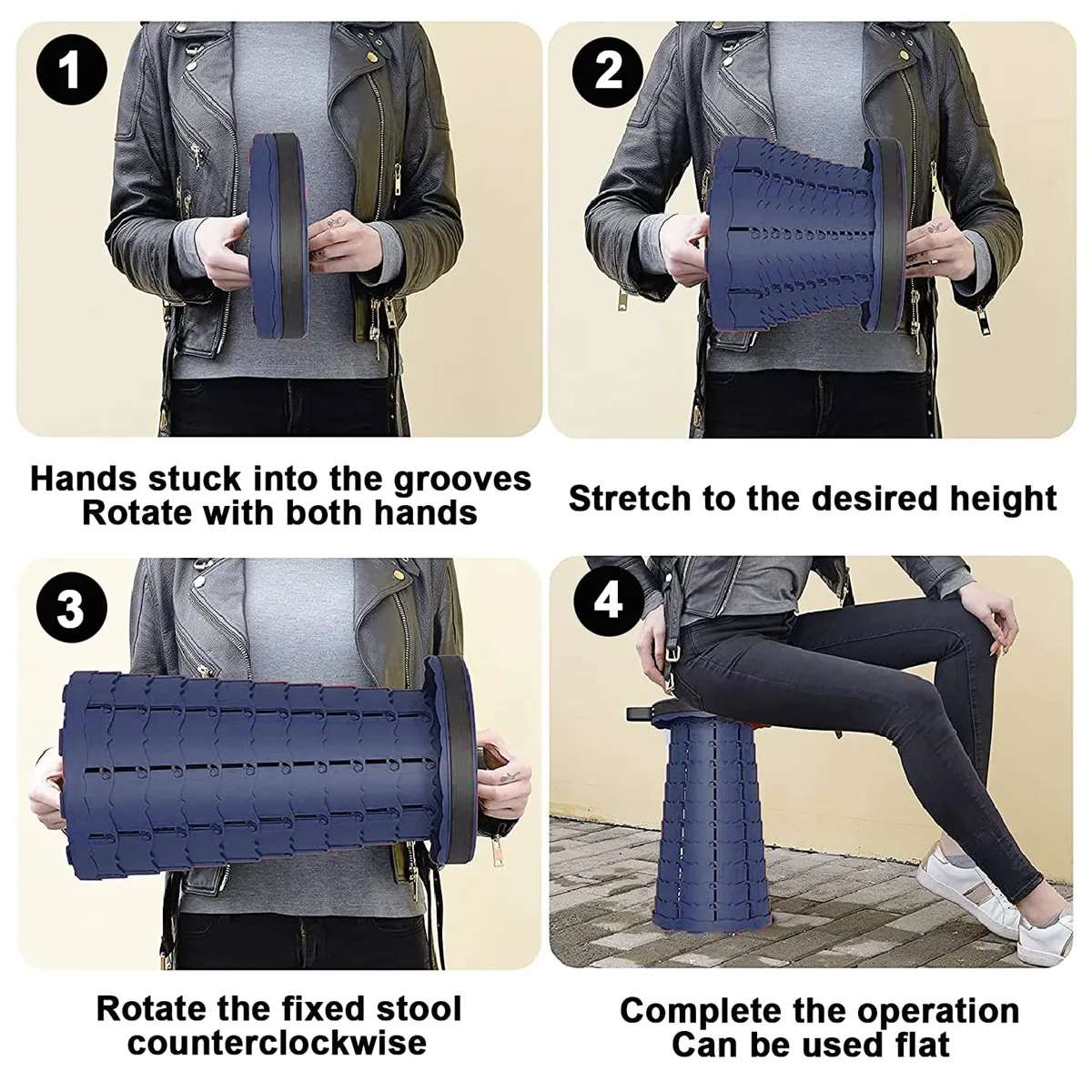 1

Hands stuck into the grooves
Rotate with both hands

2

Stretch to the desired height

3

Rotate the fixed stool
counterclockwise

4

Complete the operation
Can be used flat