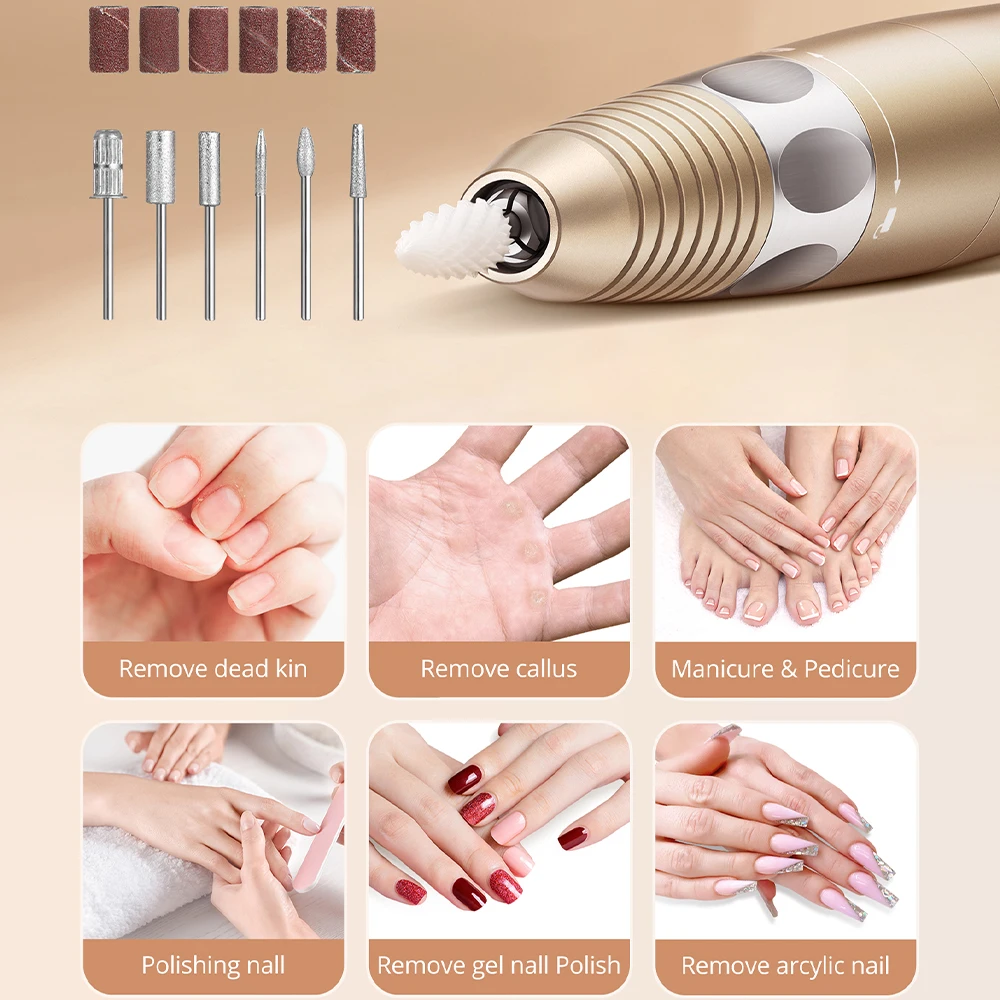 Remove dead kin

Remove callus

Manicure & Pedicure

Polishing nall

Remove gel nall Polish

Remove arcylic nail