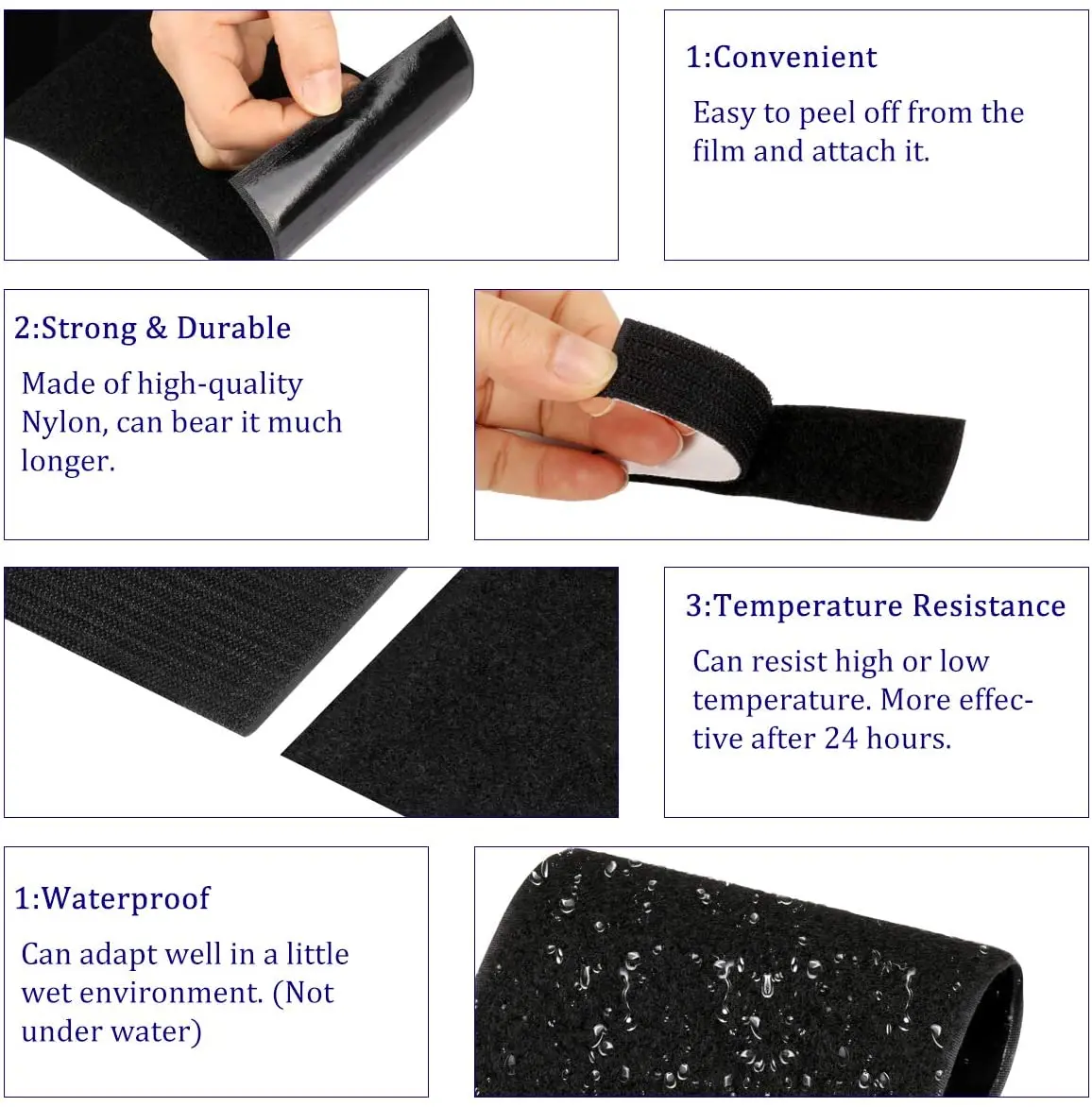 1:Convenient

Easy to peel off from the film and attach it.

2:Strong & Durable

Made of high-quality Nylon, can bear it much longer.

3:Temperature Resistance

Can resist high or low temperature. More effective after 24 hours.

1:Waterproof

Can adapt well in a little wet environment. (Not under water)