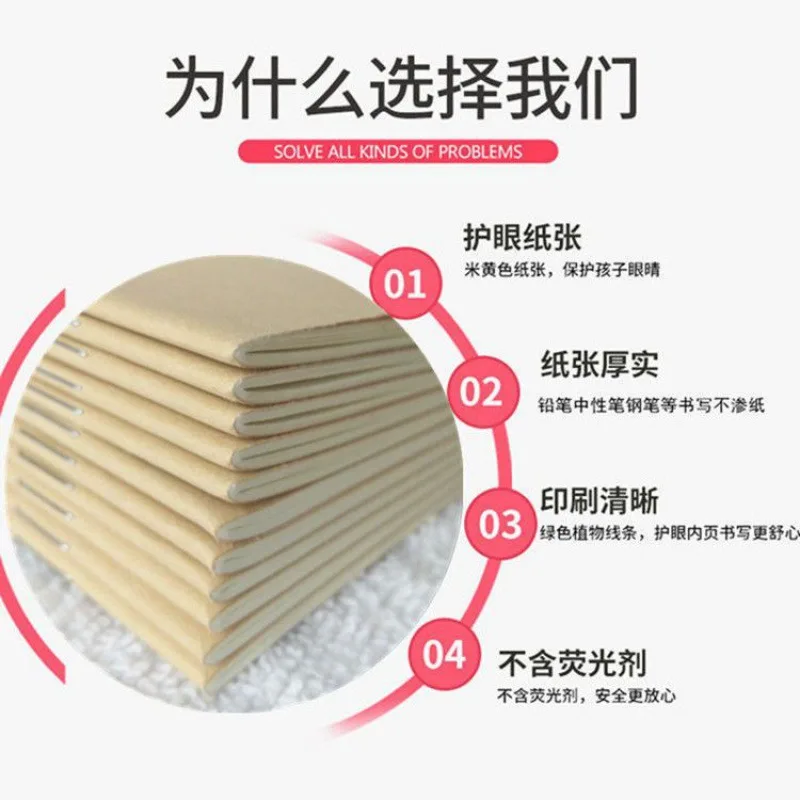 为什么选择我们

SOLVE ALL KINDS OF PROBLEMS

01
护眼纸张
米黄色纸张，保护孩子眼睛

02
纸张厚实
铅笔中性笔钢笔等书写不渗纸

03
印刷清晰
绿色植物线条，护眼内页书写更舒心

04
不含荧光剂
不含荧光剂，安全更放心