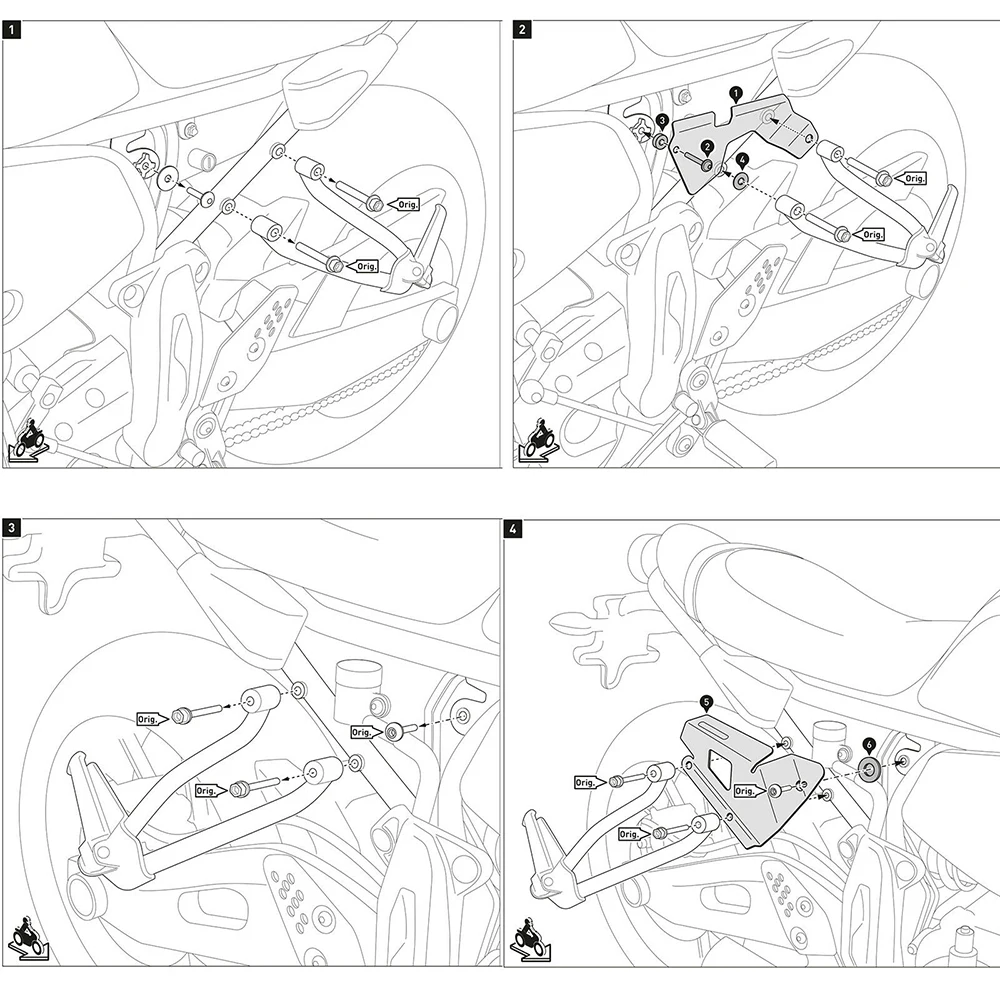 1

Orig.

Orig.

2

1

3

2

4

Orig.

Orig.

3

Orig.

Orig.

Orig.

4

5

6

Orig.

Orig.

Orig.