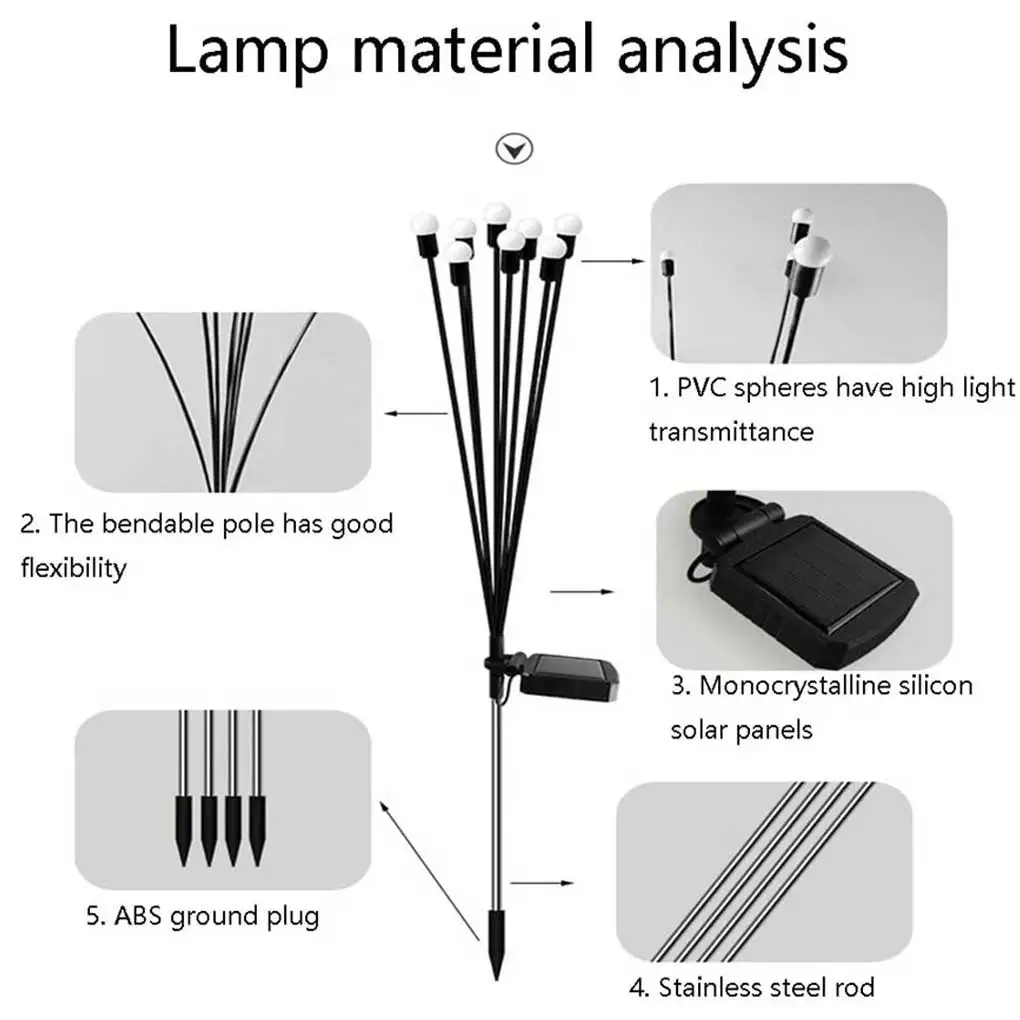 Lamp material analysis

1. PVC spheres have high light transmittance

2. The bendable pole has good flexibility

3. Monocrystalline silicon solar panels

5. ABS ground plug

4. Stainless steel rod