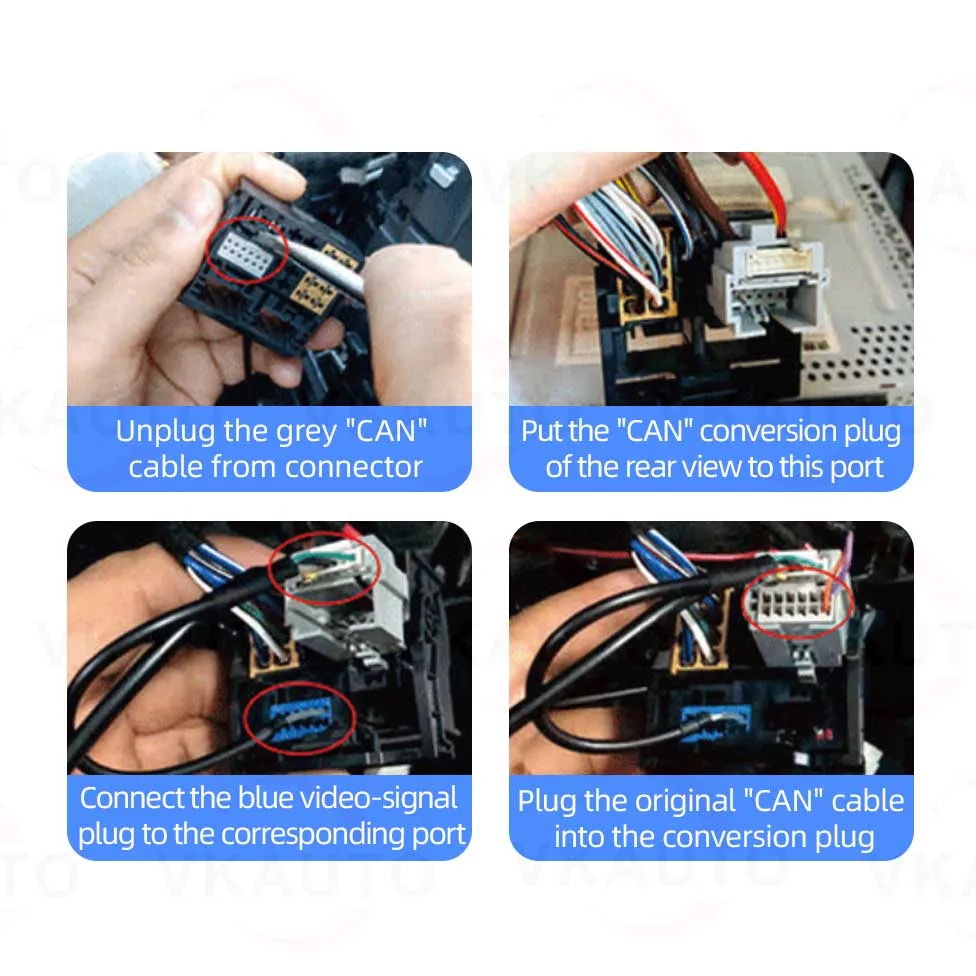 Unplug the grey "CAN" cable from connector

Put the "CAN" conversion plug of the rear view to this port

Connect the blue video-signal plug to the corresponding port

Plug the original "CAN" cable into the conversion plug

VKAUTO