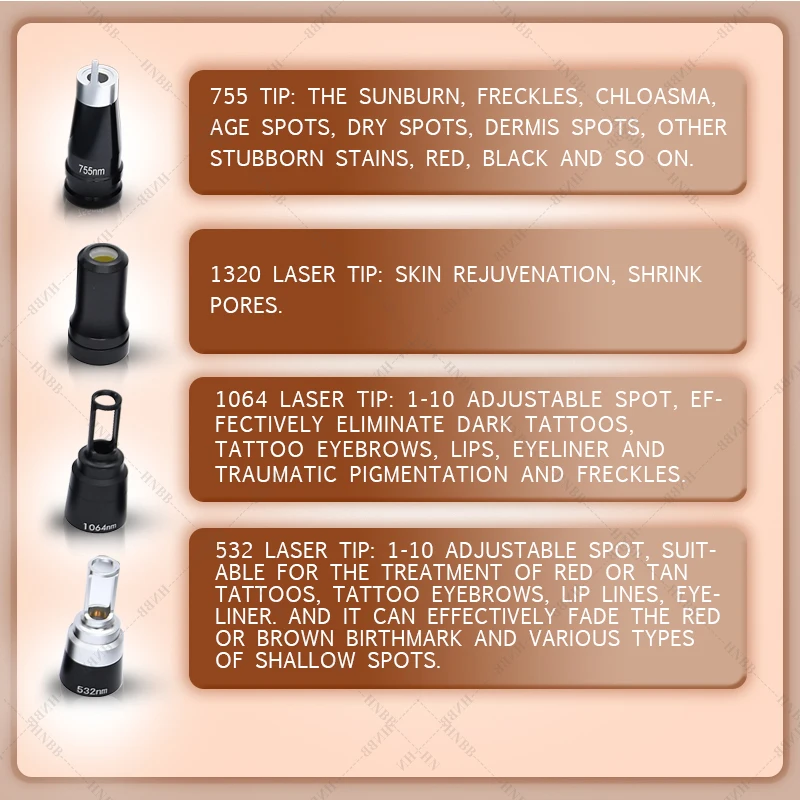 755nm

755 TIP: THE SUNBURN, FRECKLES, CHLOASMA, AGE SPOTS, DRY SPOTS, DERMIS SPOTS, OTHER STUBBORN STAINS, RED, BLACK AND SO ON.

1320 LASER TIP: SKIN REJUVENATION, SHRINK PORES.

1064nm

1064 LASER TIP: 1-10 ADJUSTABLE SPOT, EFFECTIVELY ELIMINATE DARK TATTOOS, TATTOO EYEBROWS, LIPS, EYELINER AND TRAUMATIC PIGMENTATION AND FRECKLES.

532nm

532 LASER TIP: 1-10 ADJUSTABLE SPOT, SUITABLE FOR THE TREATMENT OF RED OR TAN TATTOOS, TATTOO EYEBROWS, LIP LINES, EYELINER. AND IT CAN EFFECTIVELY FADE THE RED OR BROWN BIRTHMARK AND VARIOUS TYPES OF SHALLOW SPOTS.

HNBB